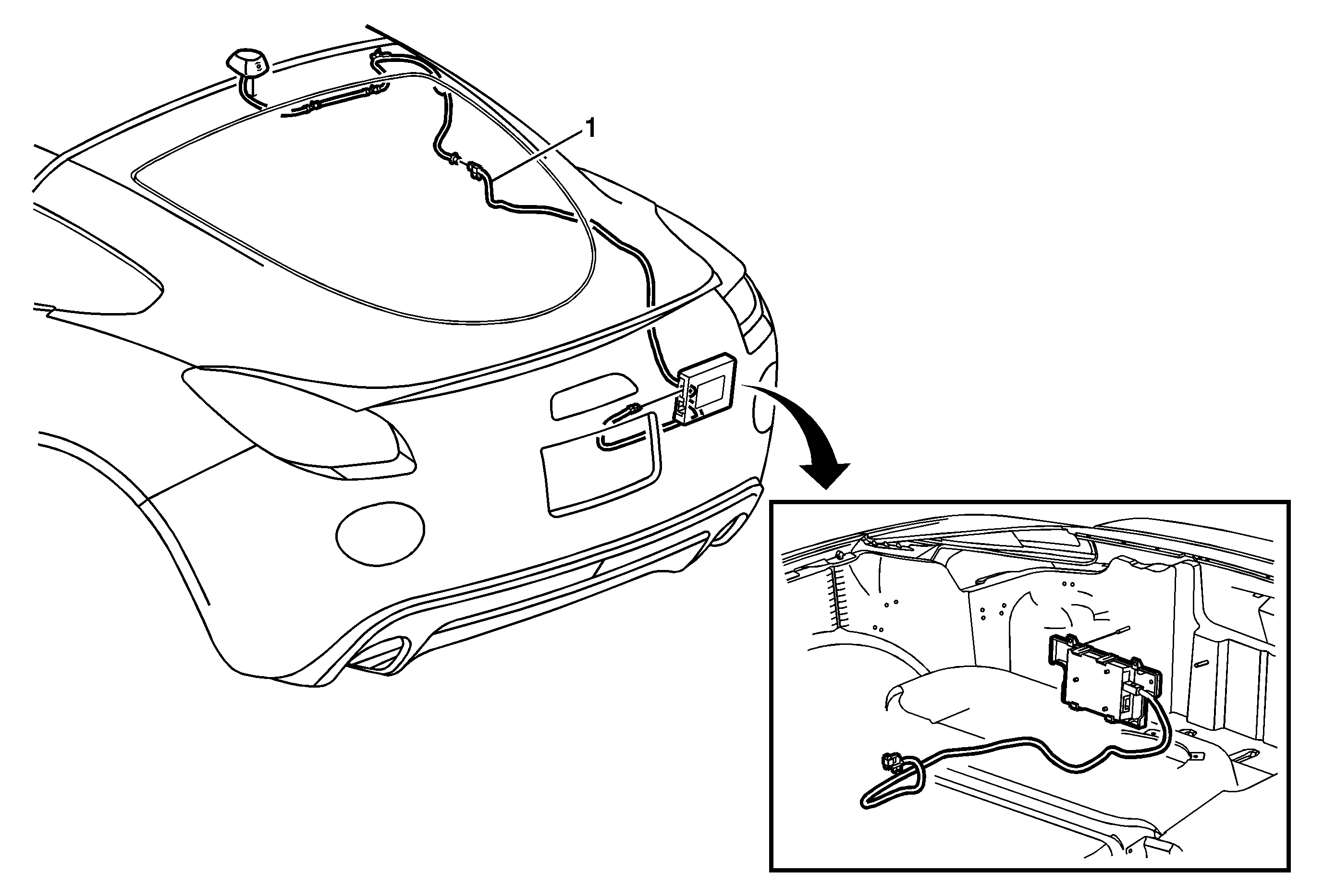 1