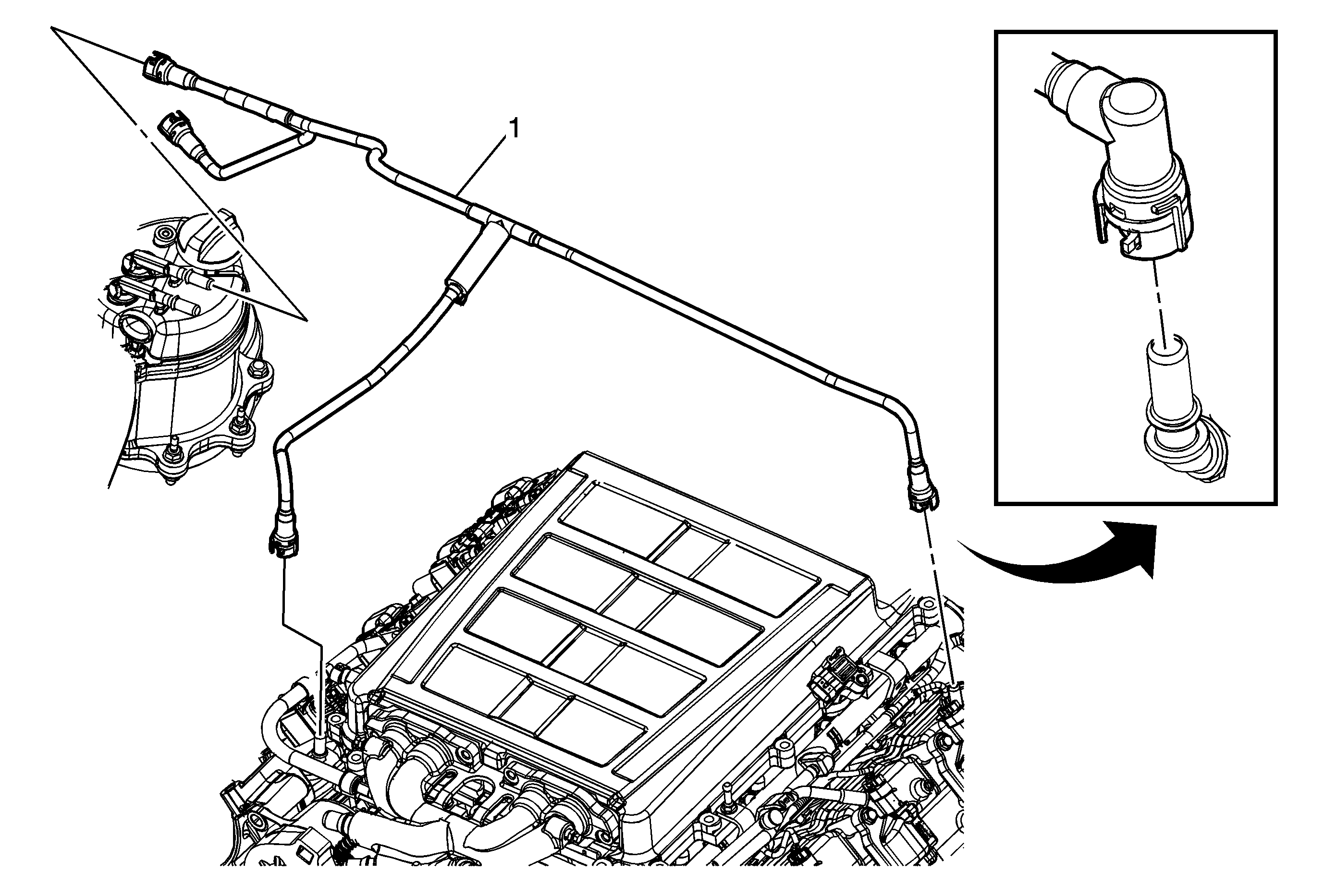 1