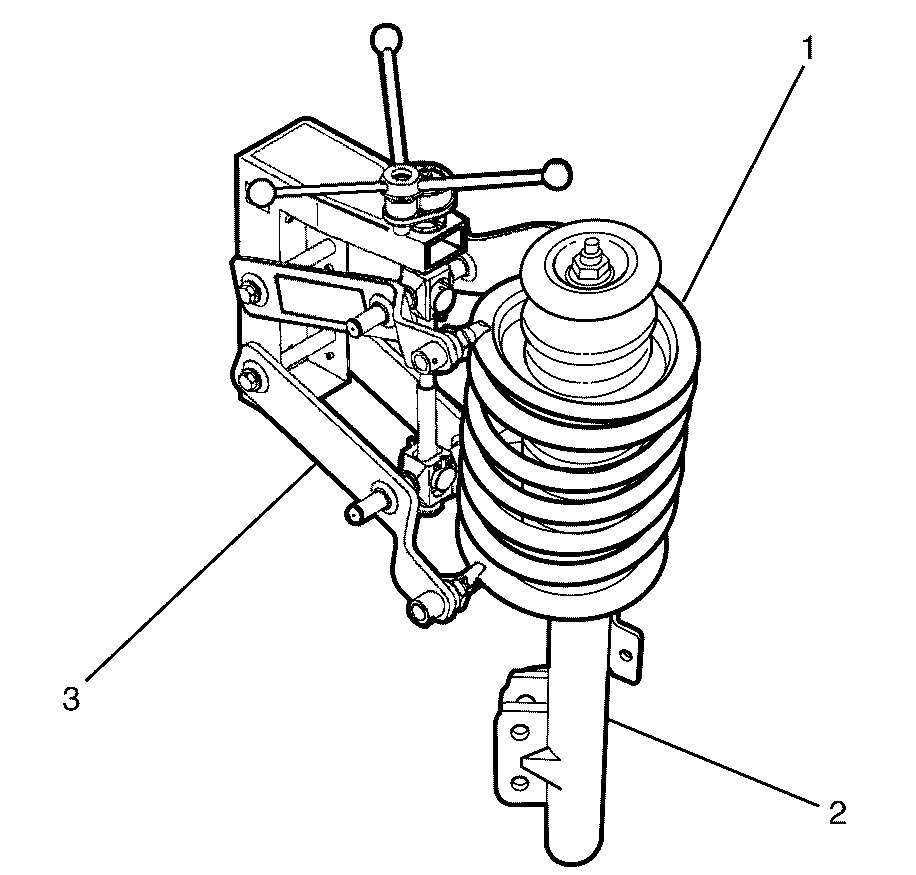 1

3

2