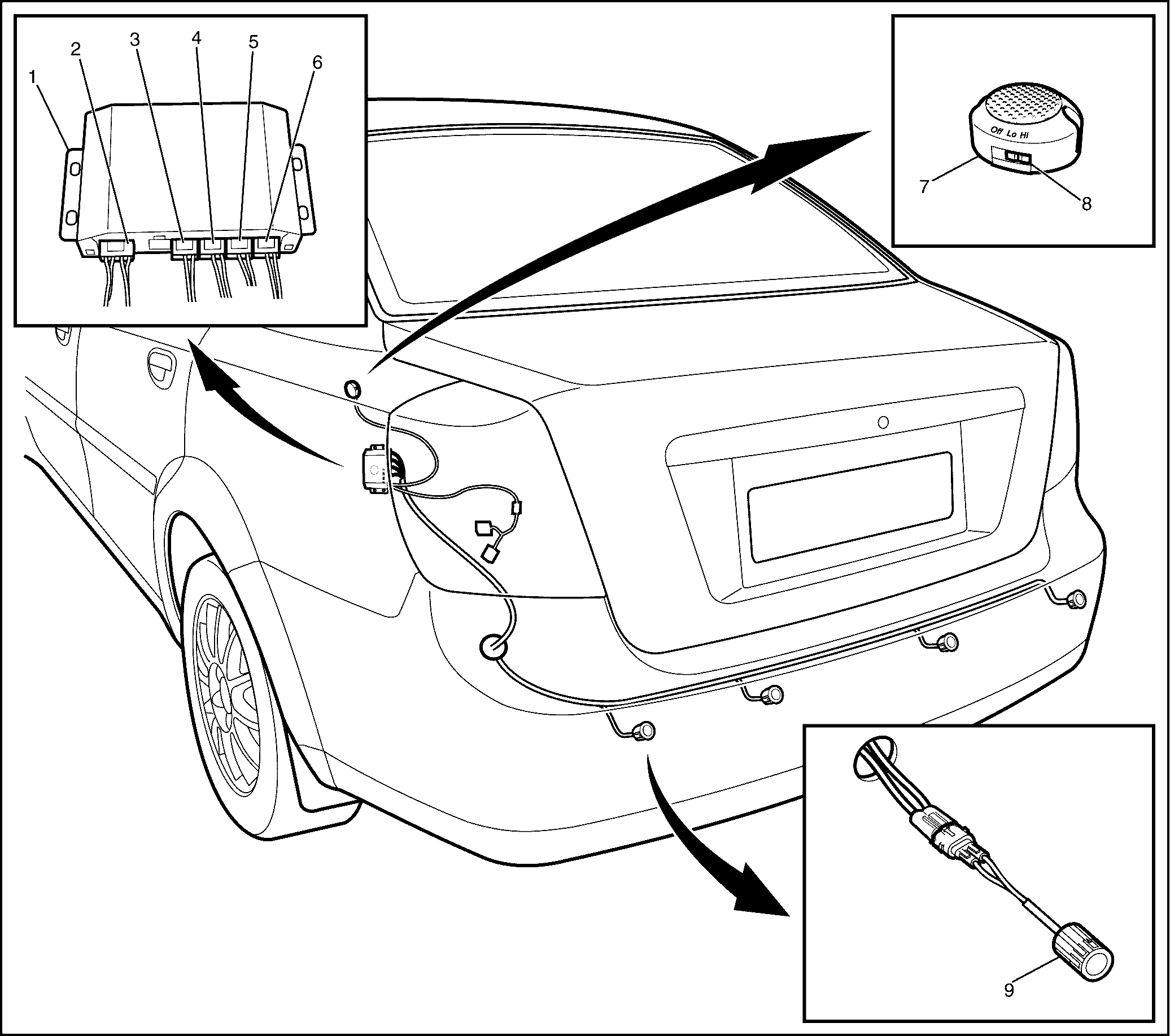 1
2
3
4
5
6
Off Lo Hi
7
8
9