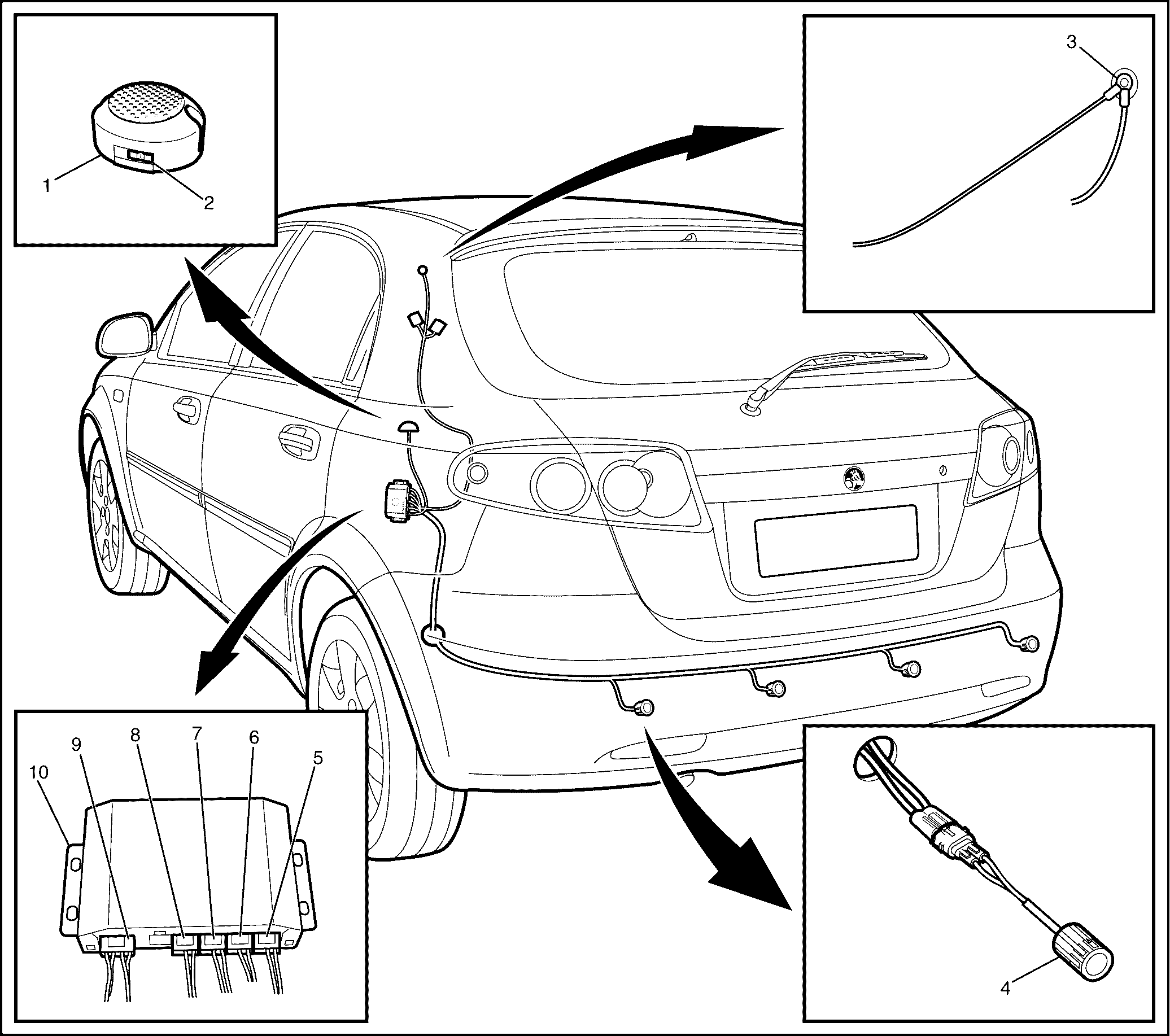 1
2
3
10
9
8
7
6
5
4