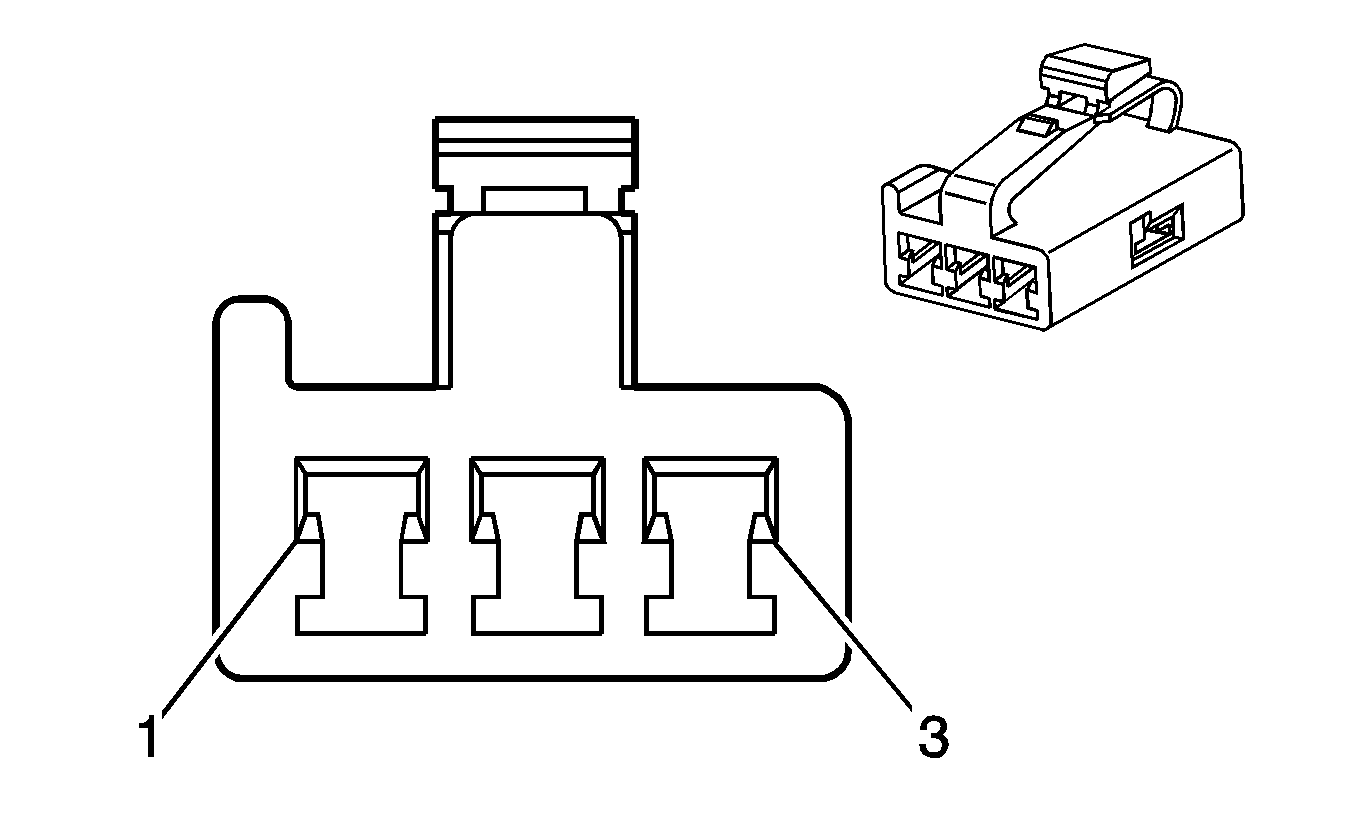 1

3