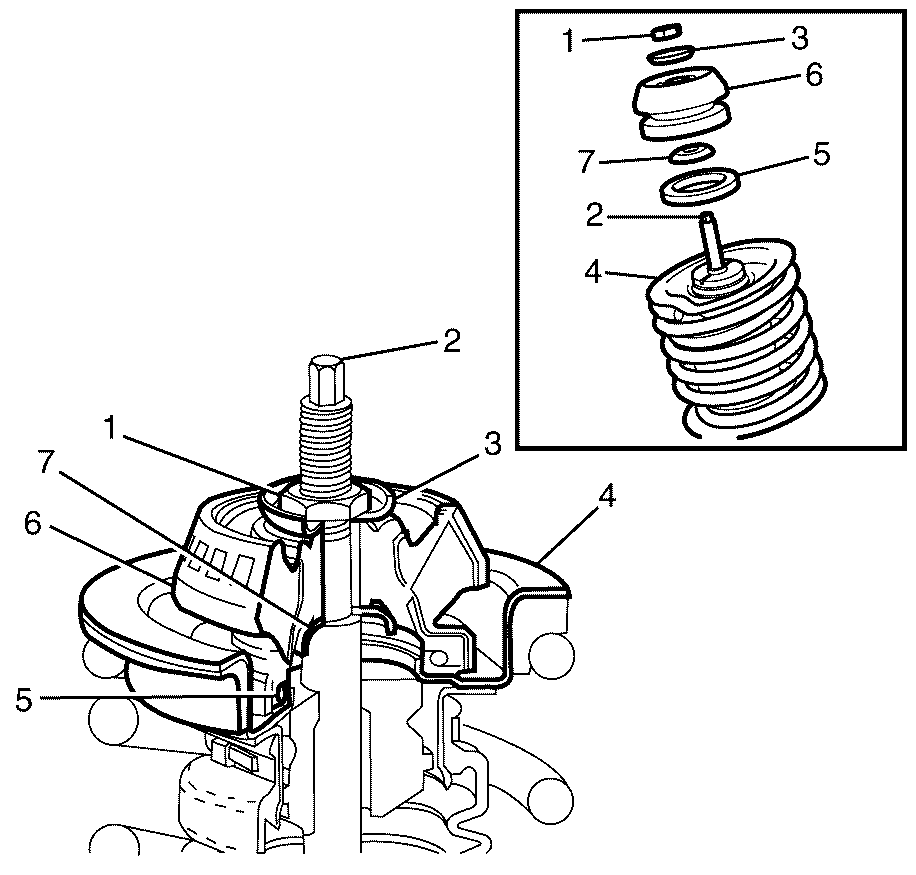 1
3
6
7
5
2
4
2
1
3
7
4
6
5