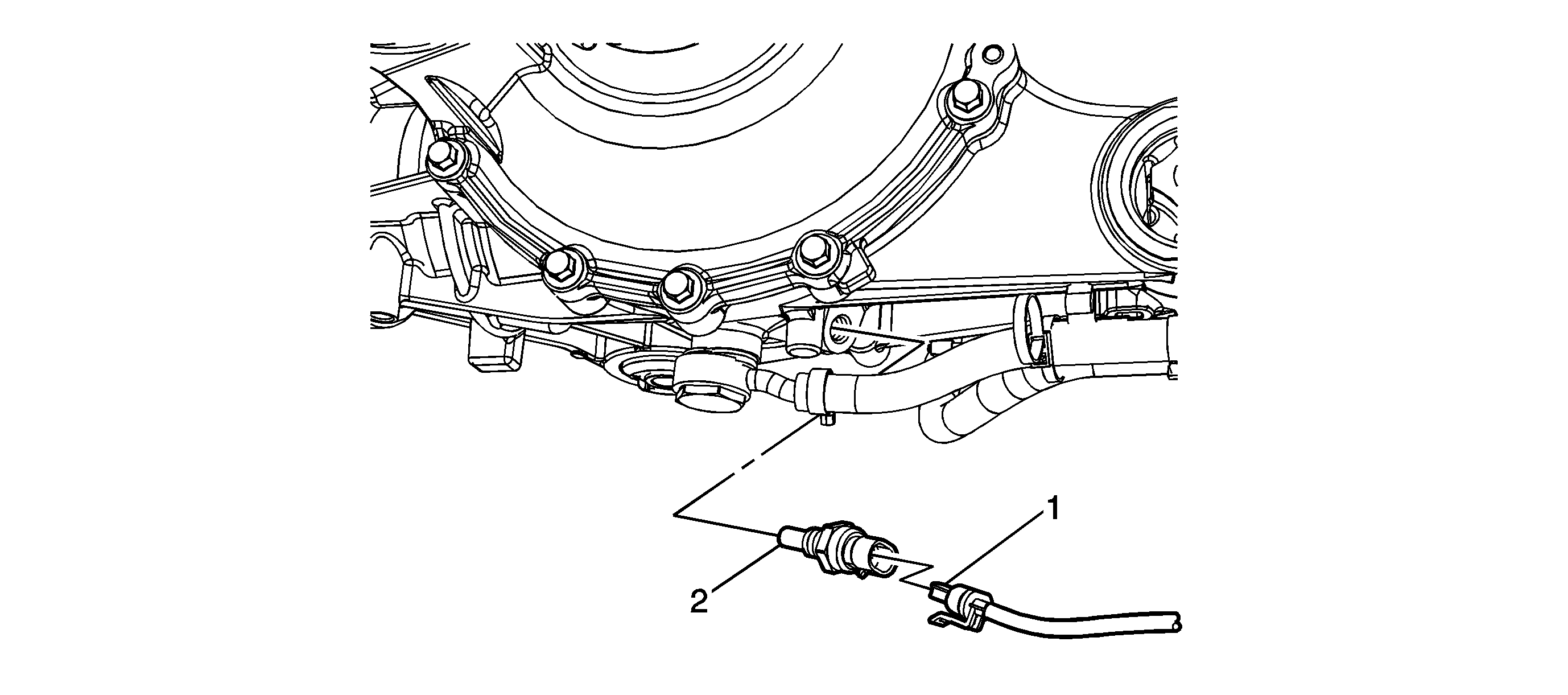 1
2