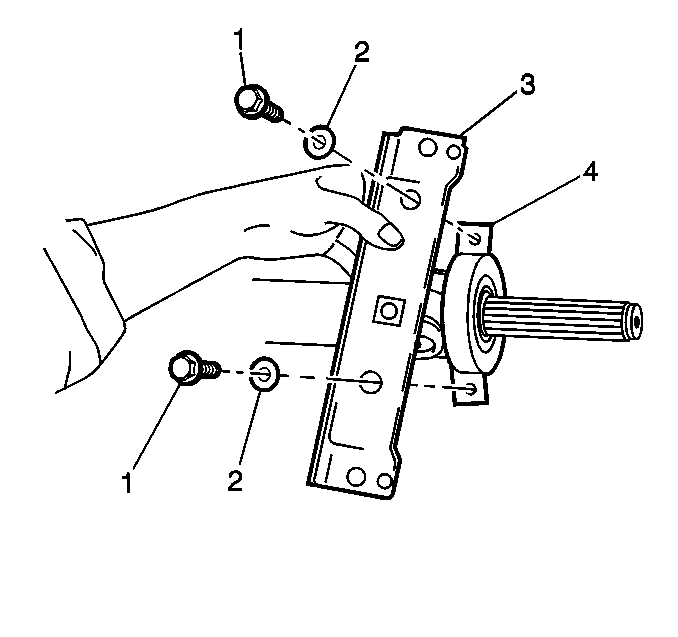 1
2
3
4
1
2