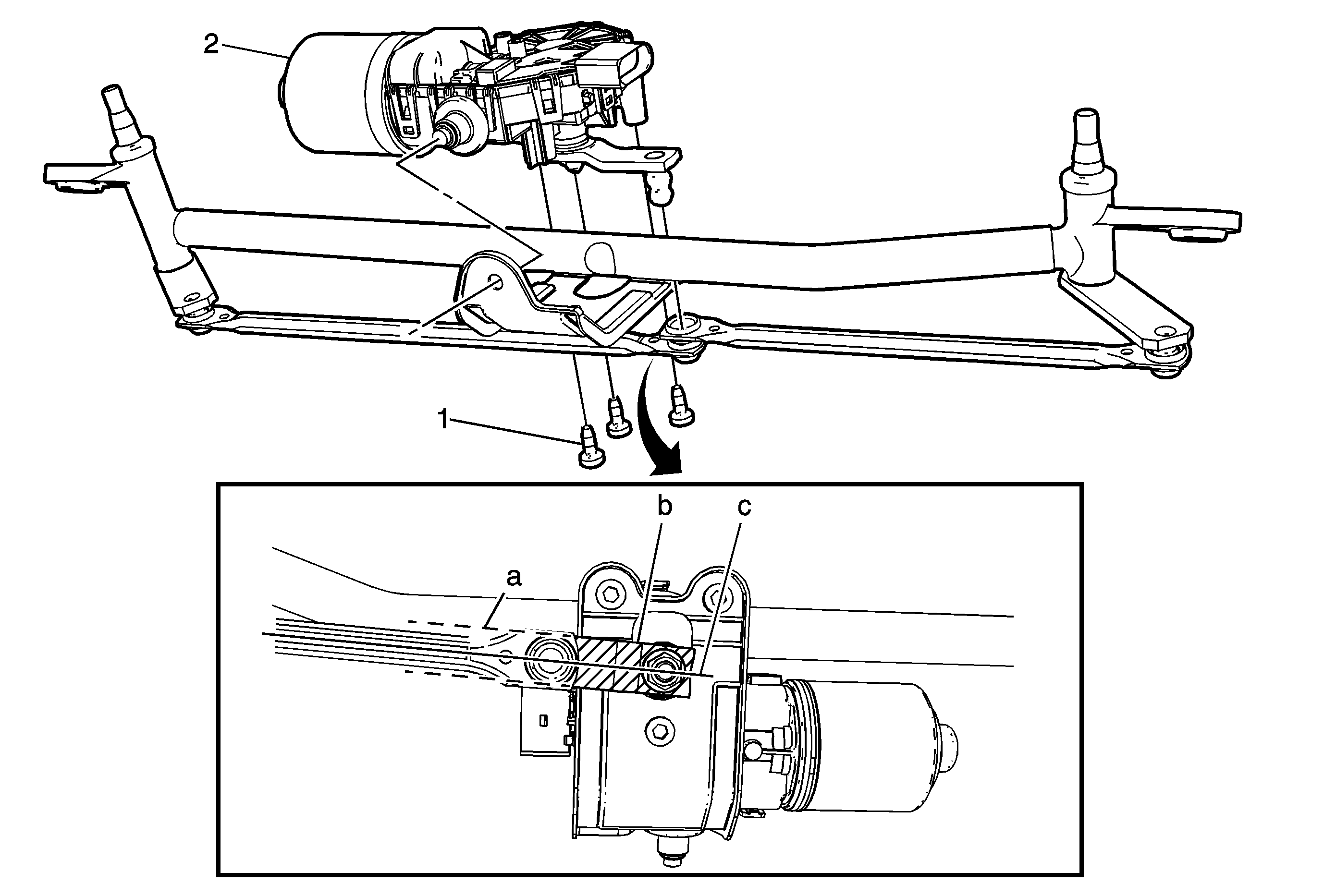 2

1

b

c

a