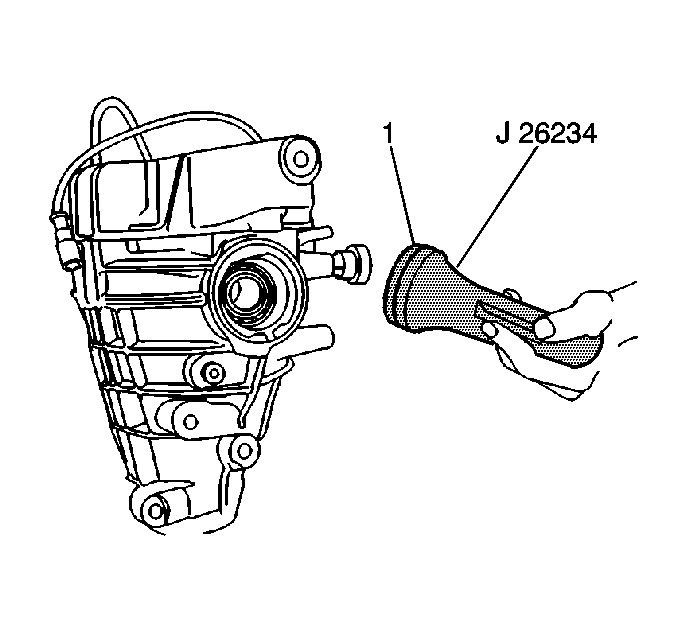 1
J 26234