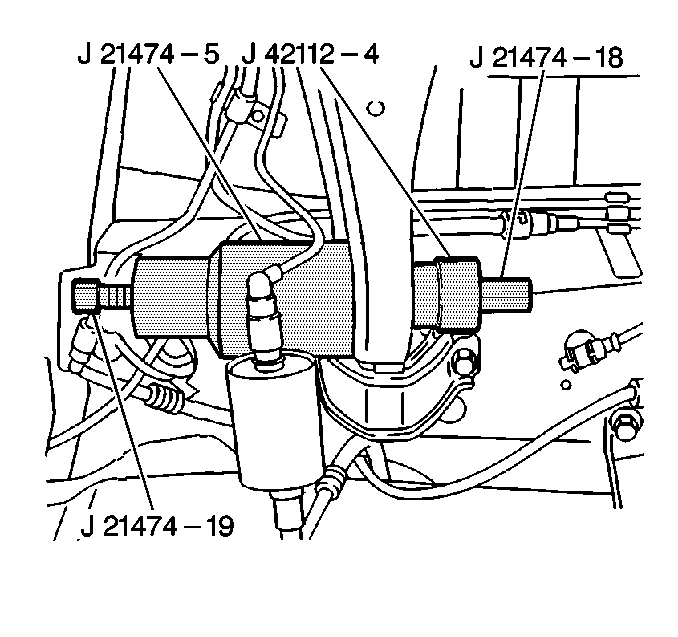 J 21474 – 5
J 42112 – 4
J 21474 – 18
J 21474 – 19