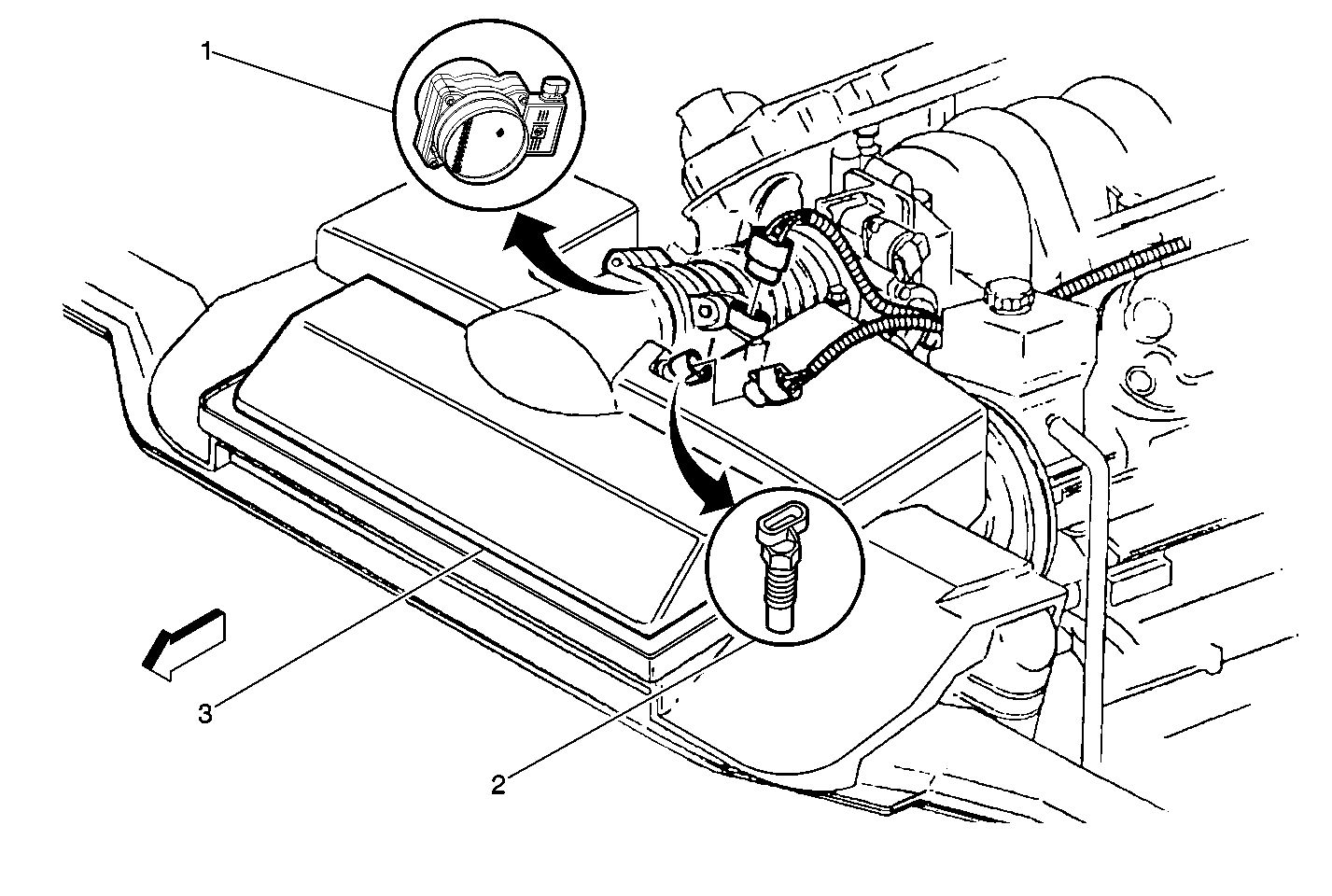 1
3
2