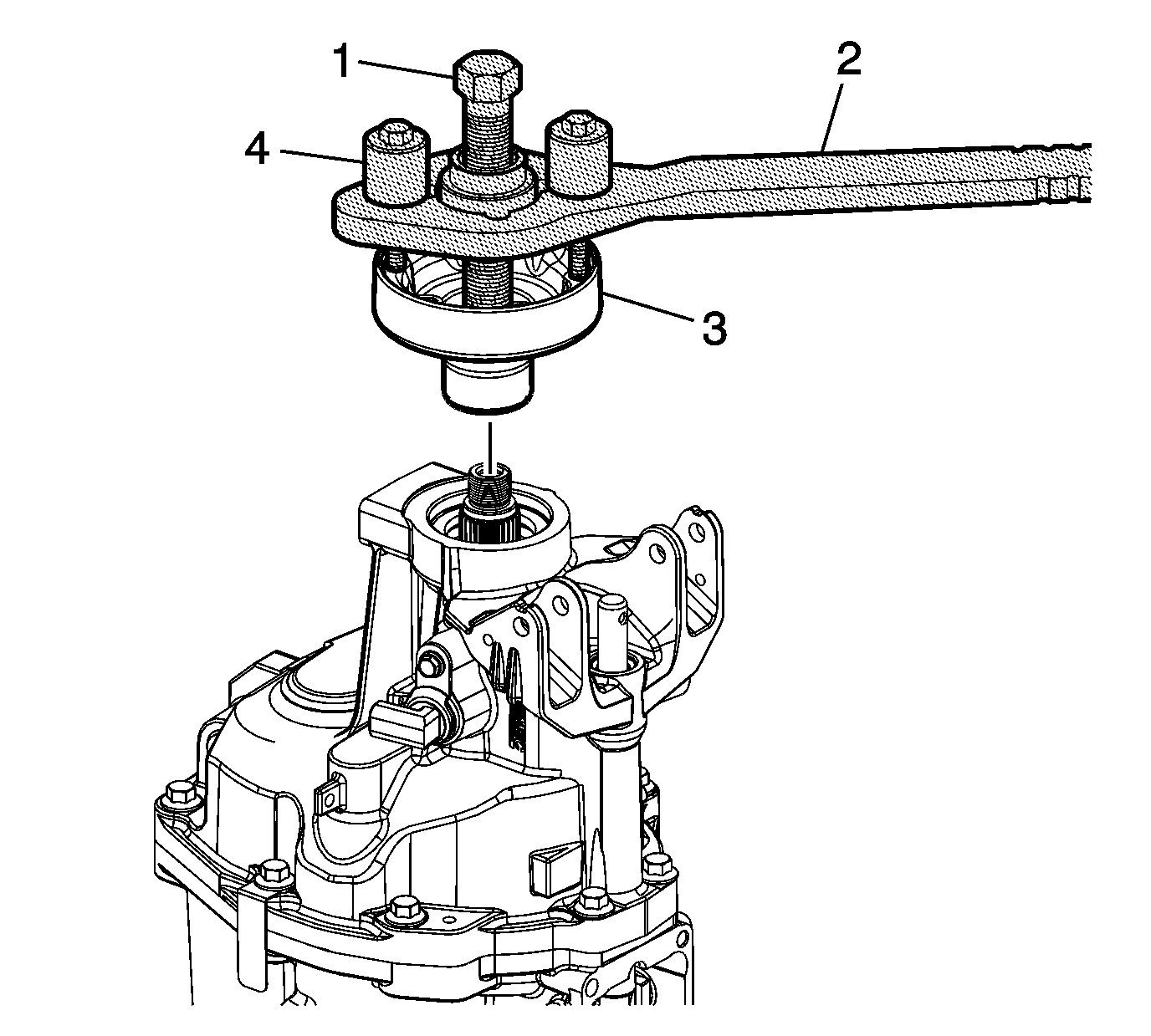 1
2
4
3