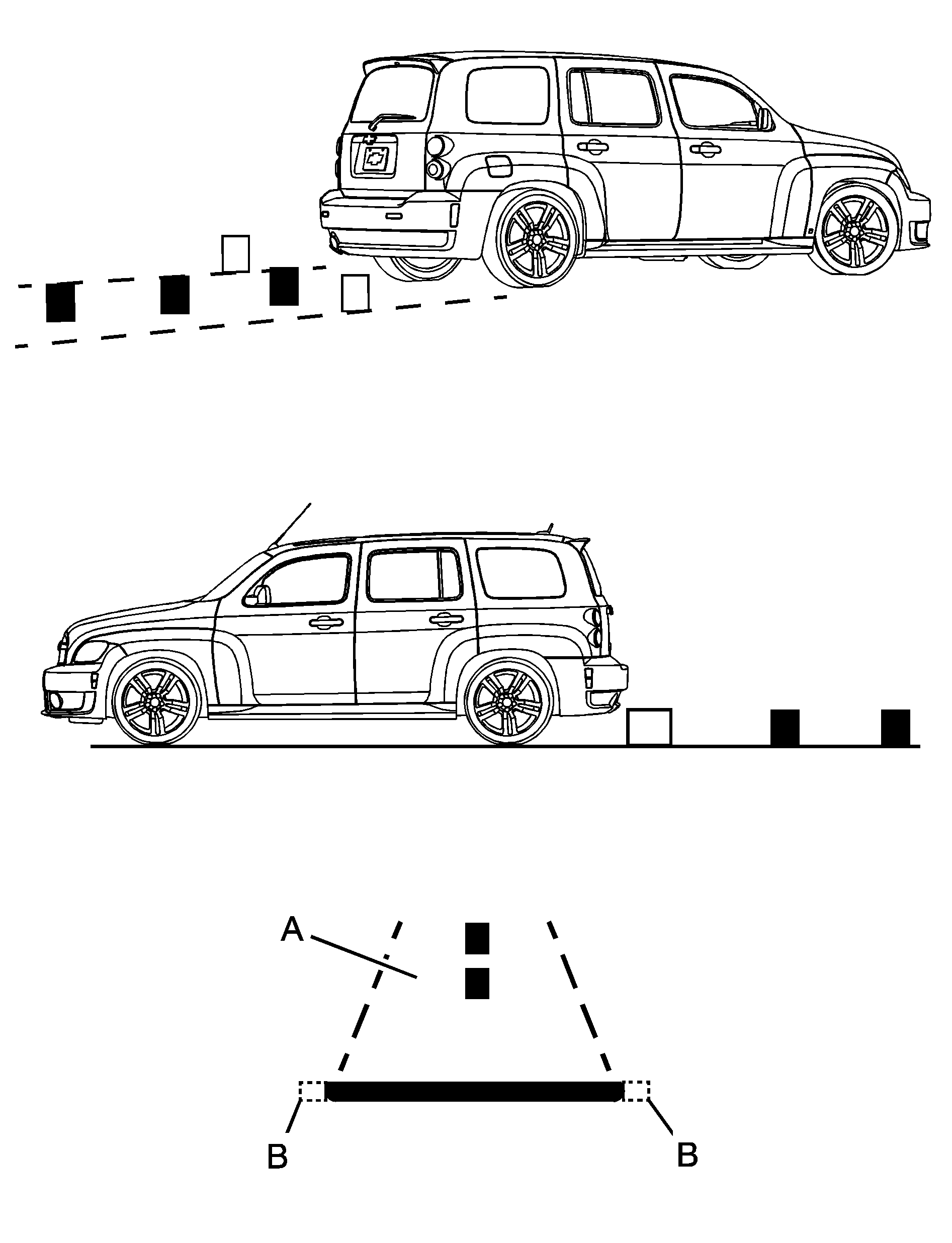 A
B
B