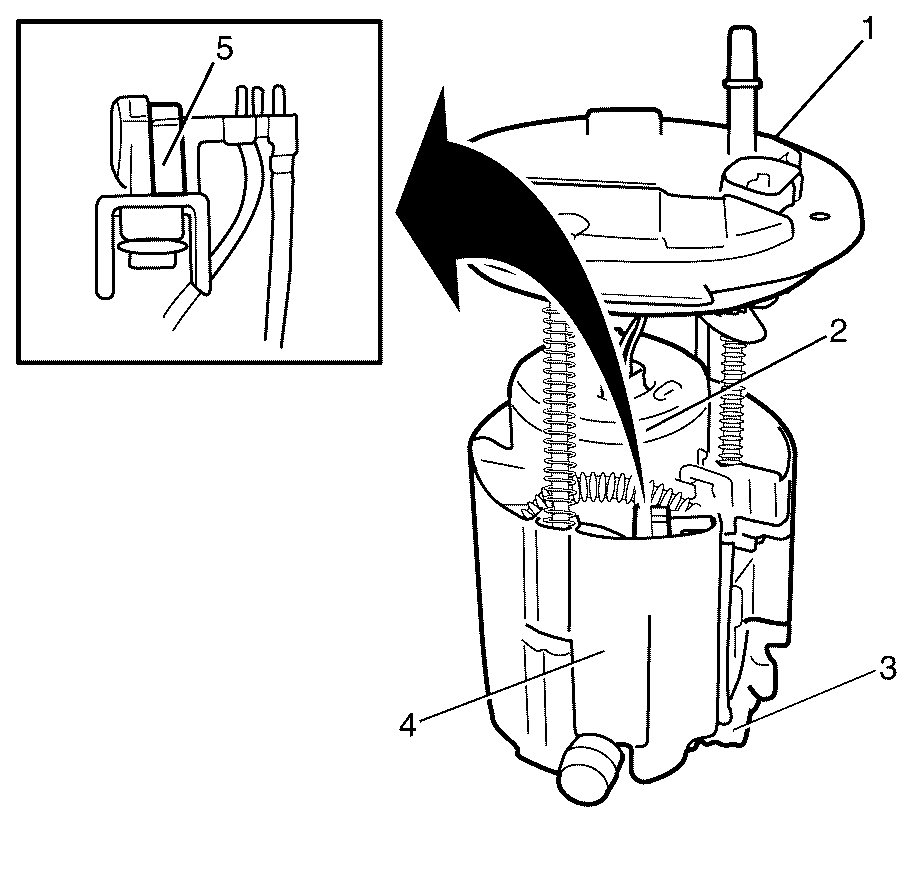 5
1
2
3
4