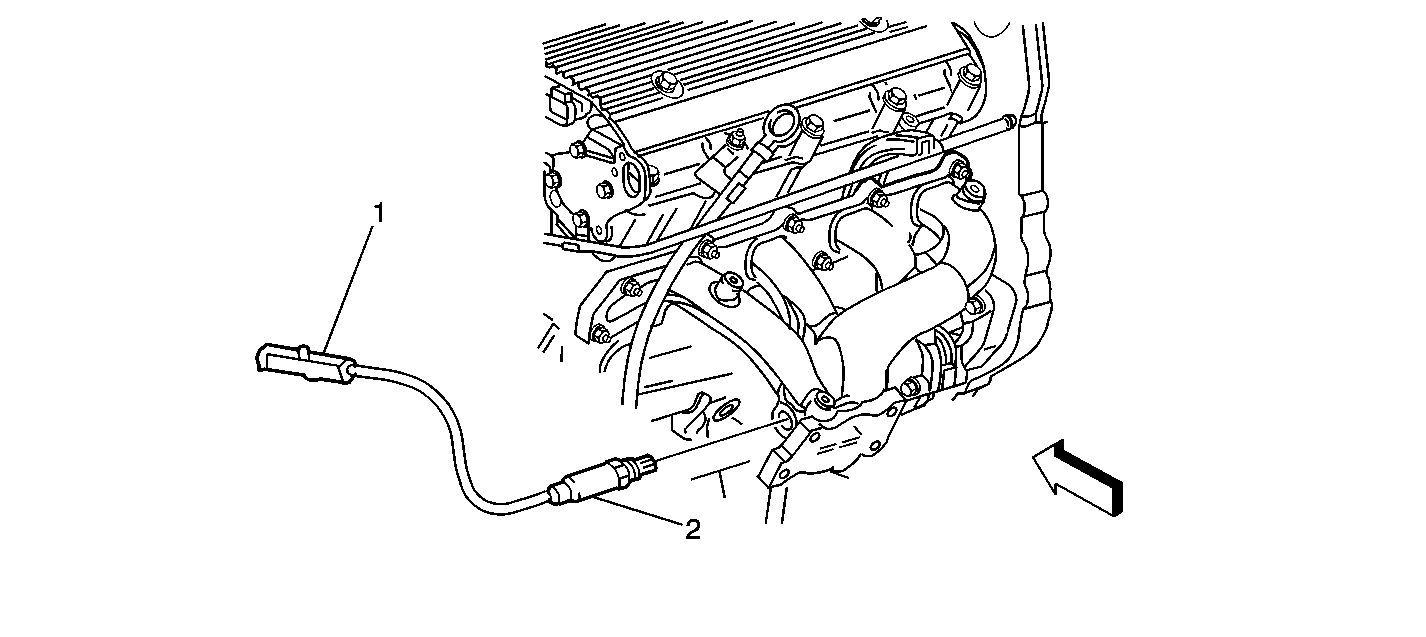 1

2