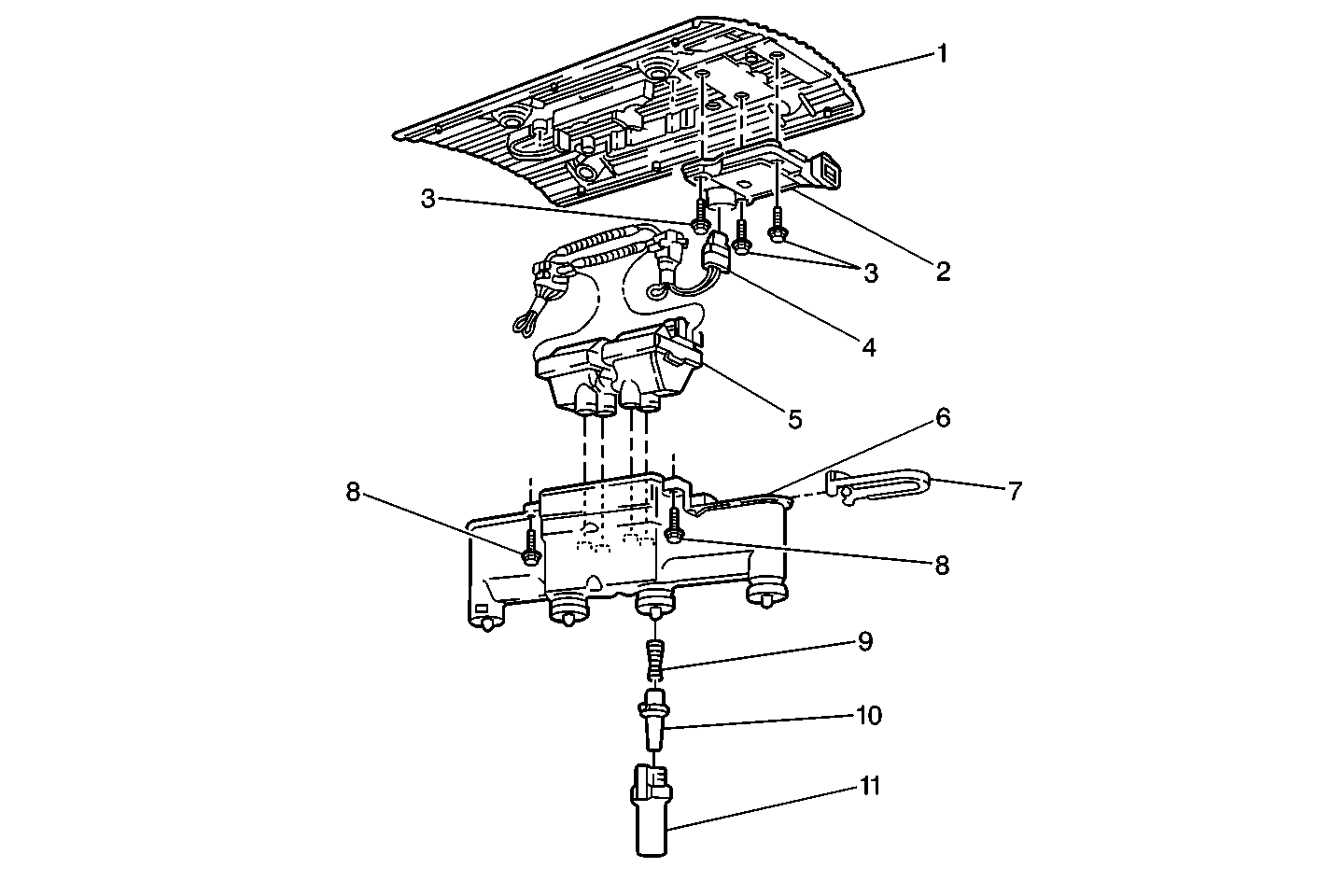 1
3
3
2
4
5
6
7
8
8
9
10
11