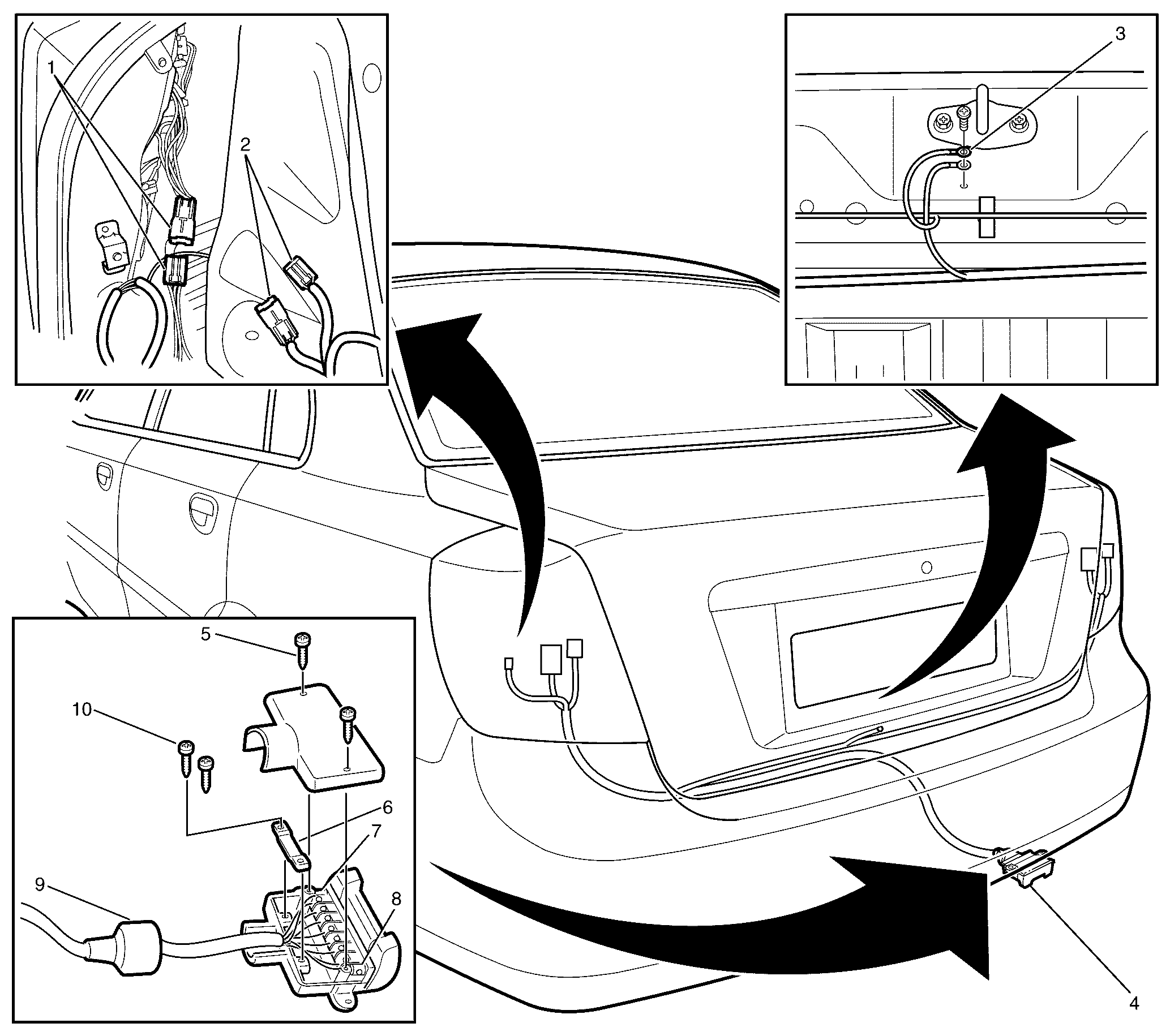 1
2
3
5
10
6
7
9
8
4