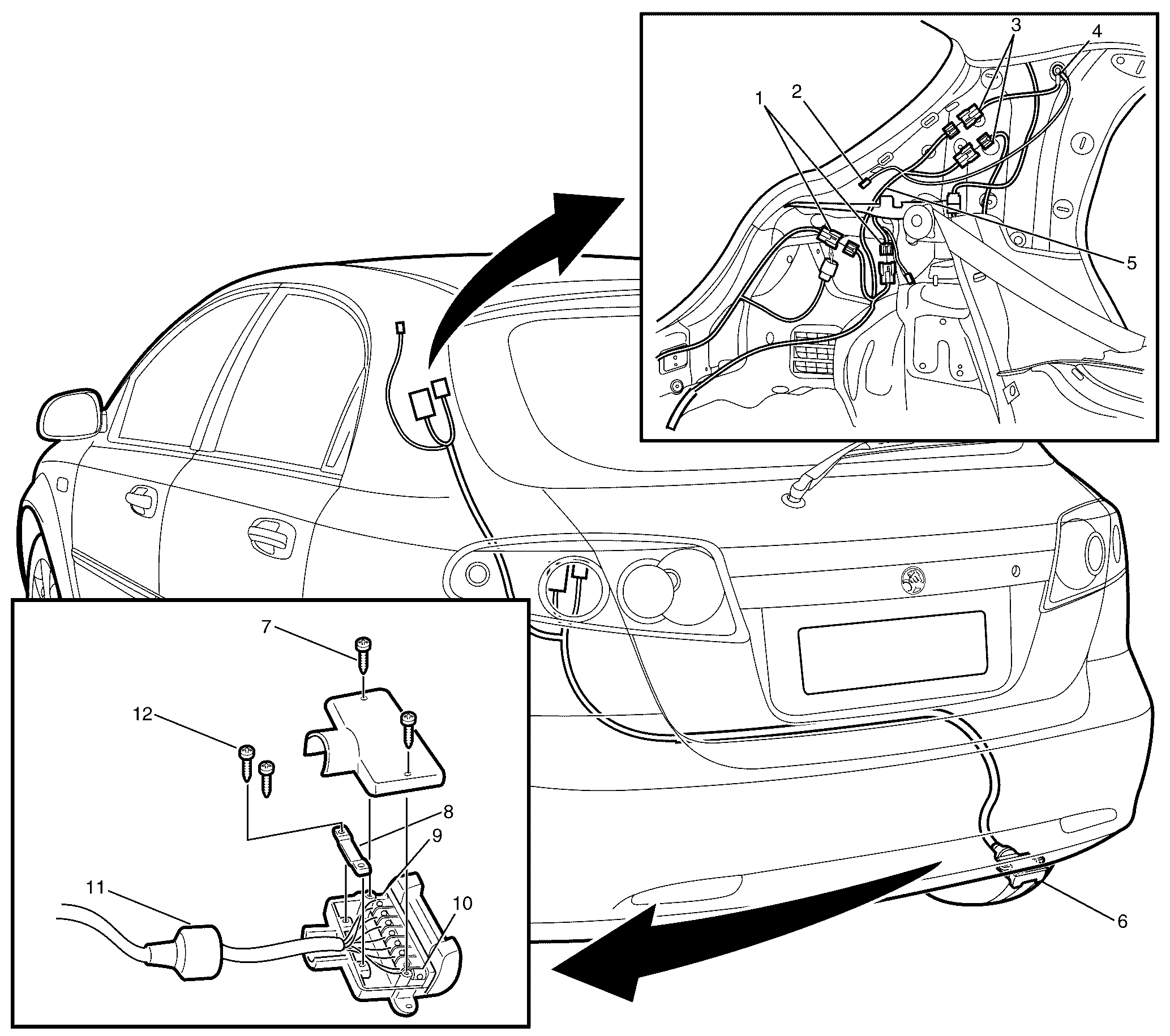 1
2
3
4
5
6
7
12
8
9
11
10