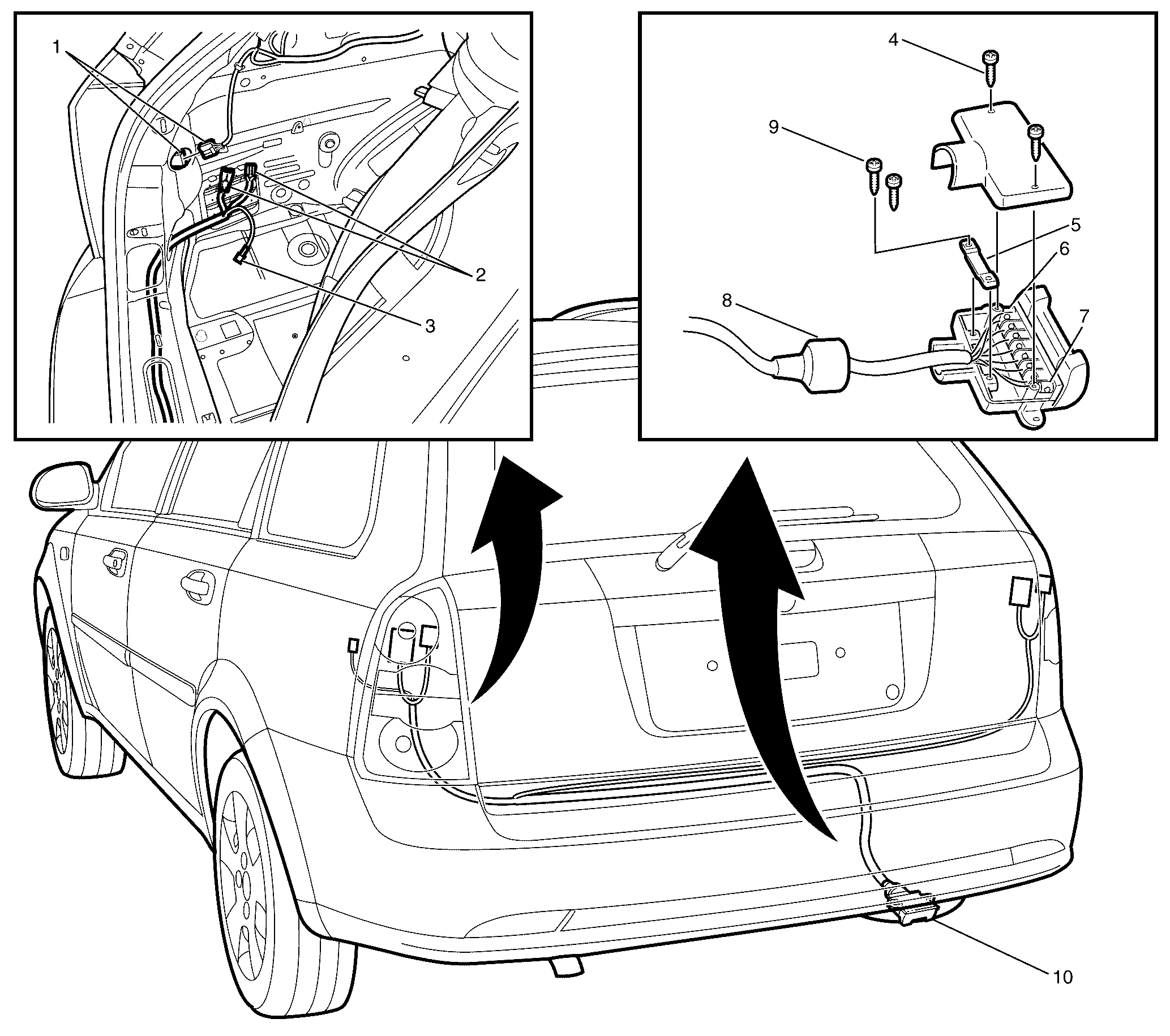 1
2
3
4
9
5
6
8
7
10