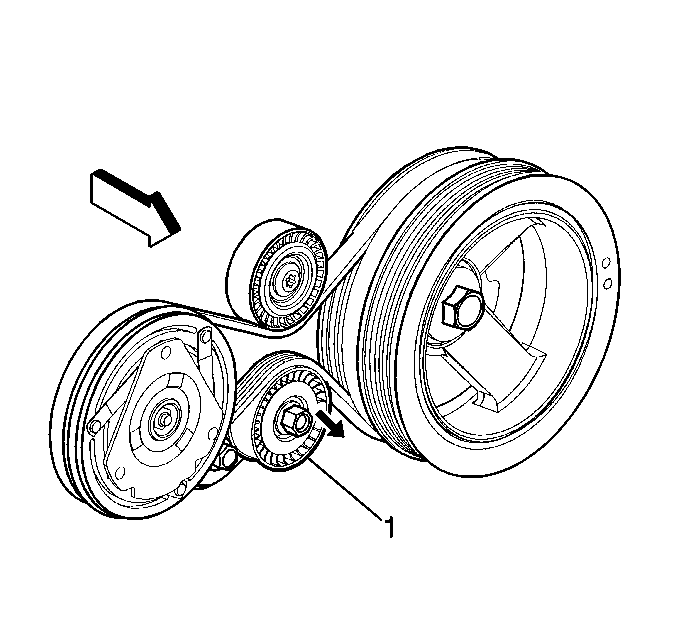 1