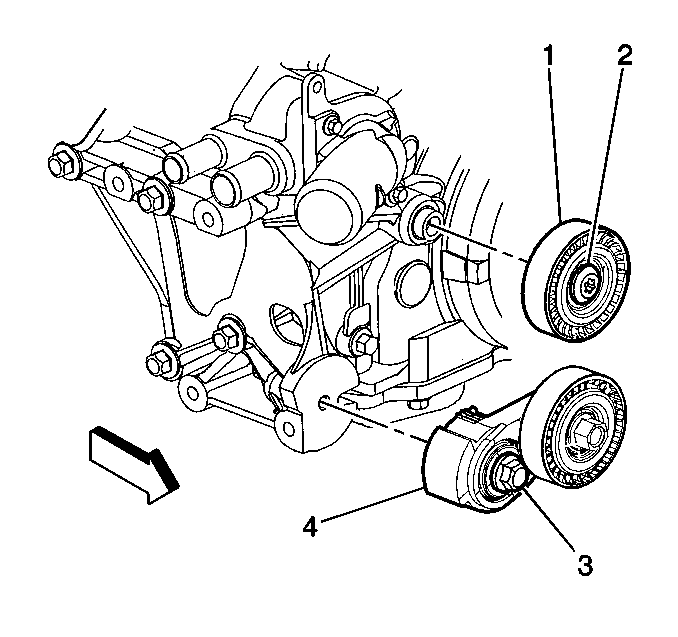 1
2
4
3