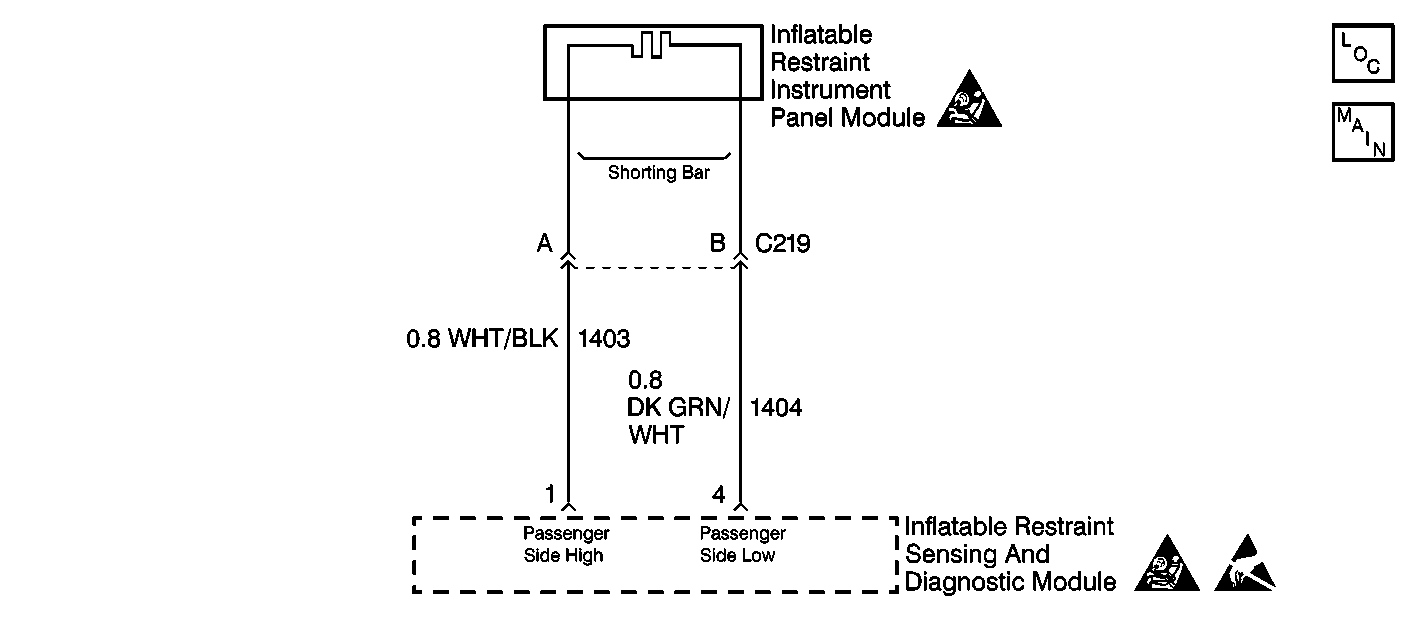 Inflatable Restraint Instrument Panel Module

LOC

MAIN

Shorting Bar

A

B

C219

0.8 WHT/BLK

1403

0.8 DK GRN/ WHT

1404

1

4

Passenger Side High

Passenger Side Low

Inflatable Restraint Sensing And Diagnostic Module