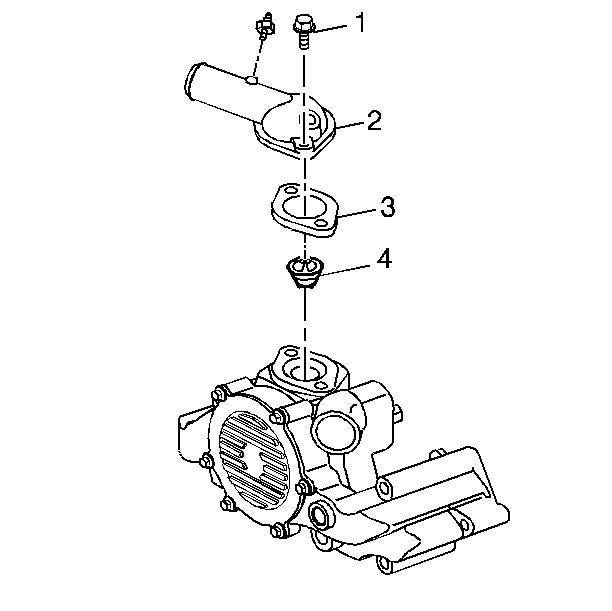 1
2
3
4