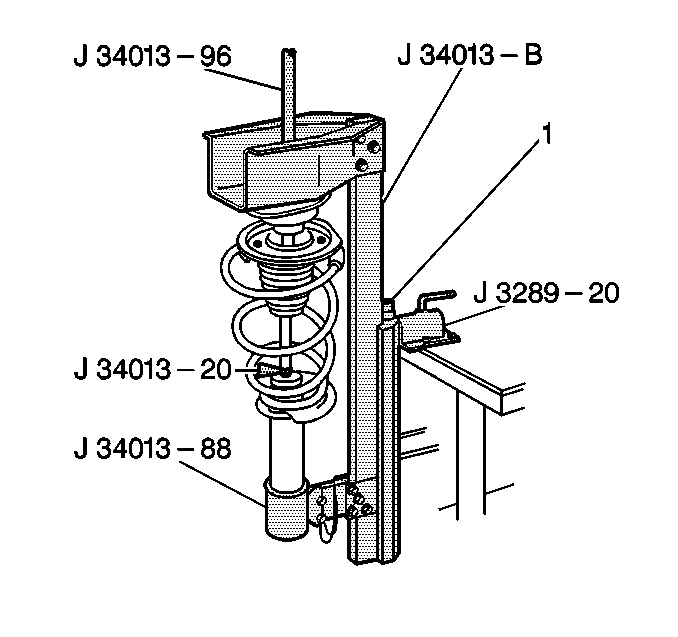 J 34013 – 96

J 34013 – B

1

J 3289 – 20

J 34013 – 20

J 34013 – 88