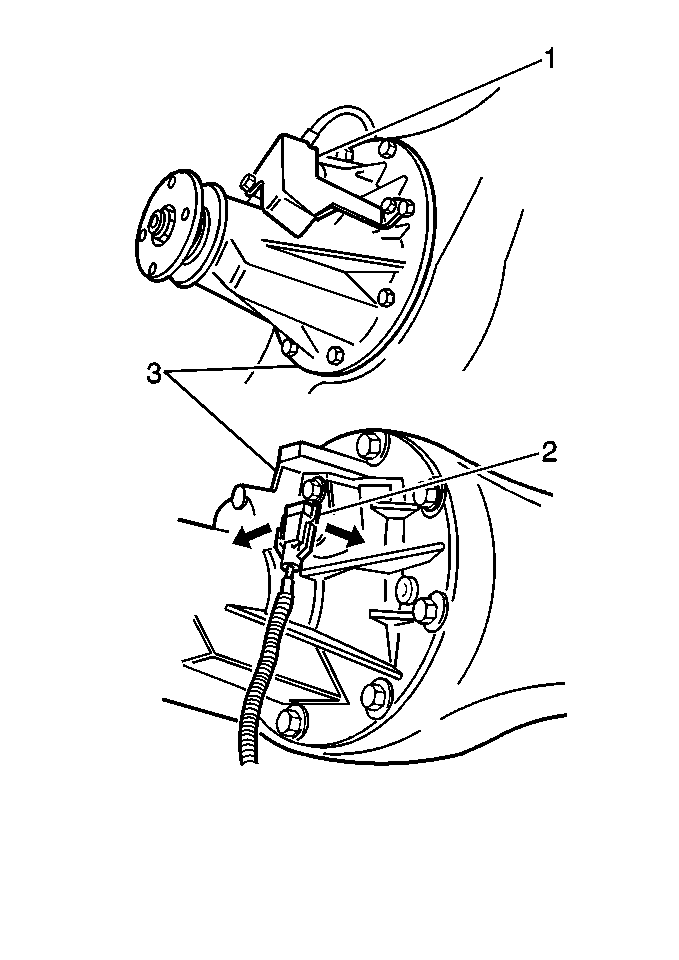 1
3
2