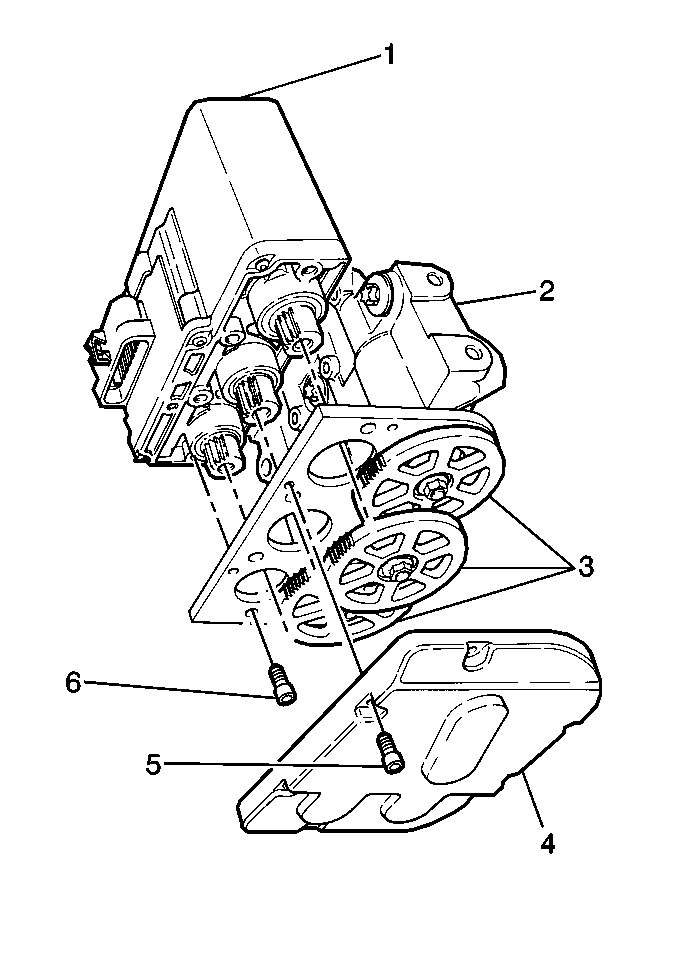 1
2
3
6
5
4