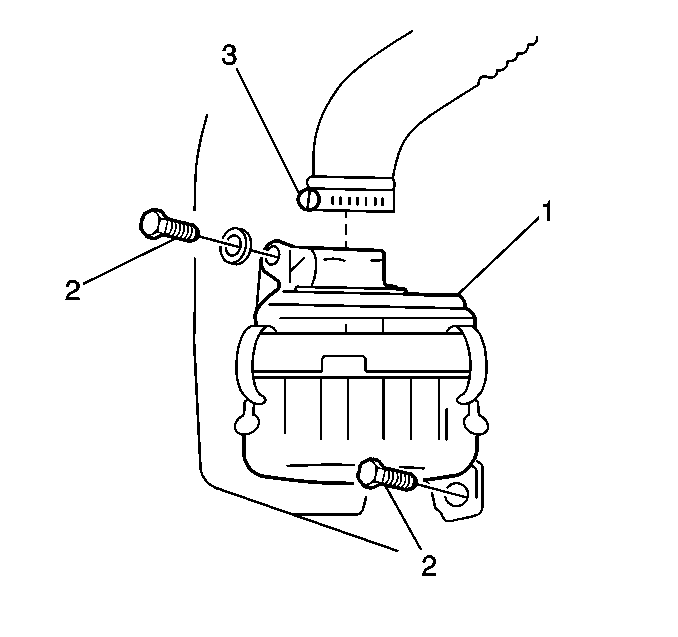 3
1
2
2