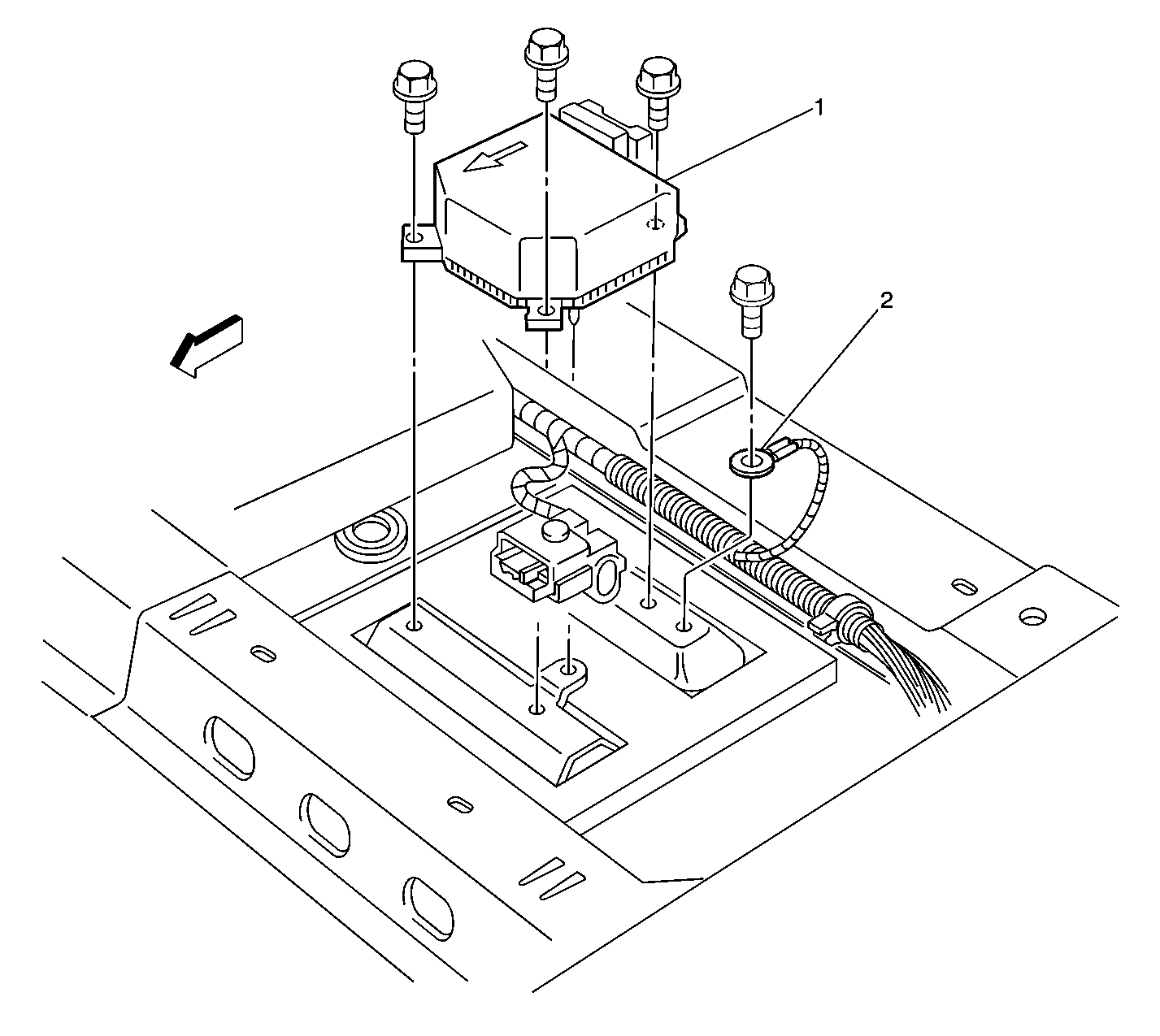 1

2