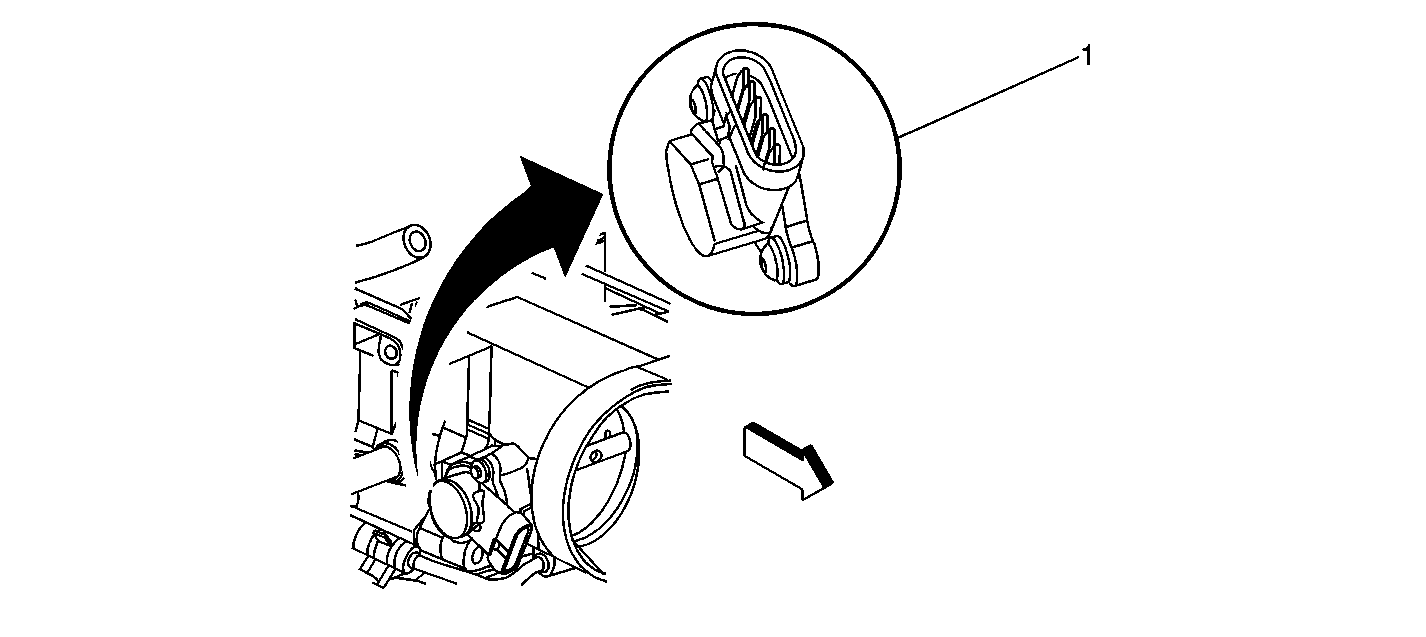 1