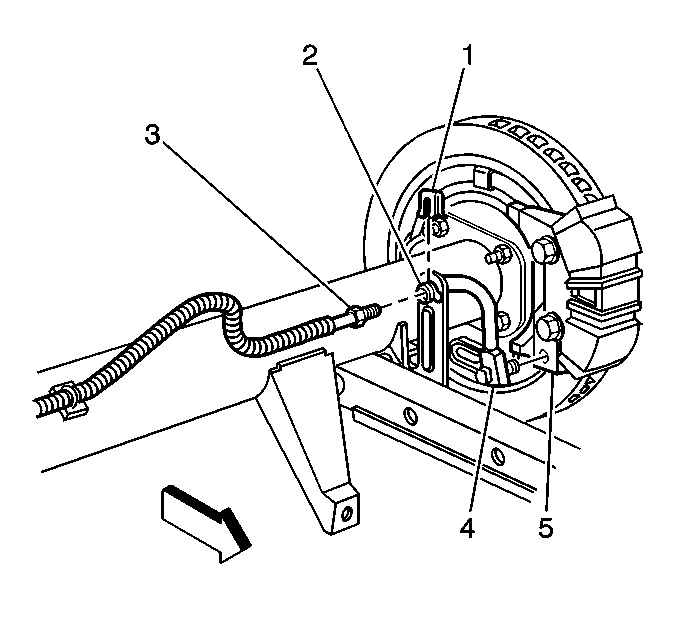 2
1
3
4
5