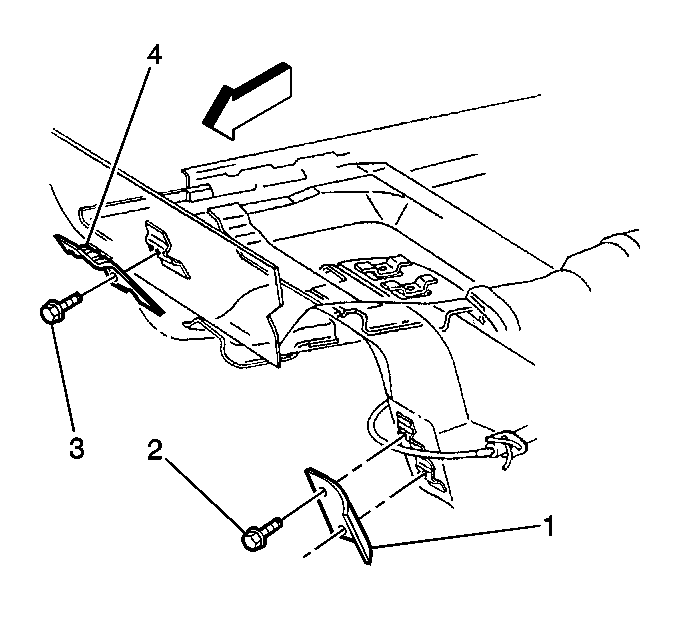 4
3
2
1