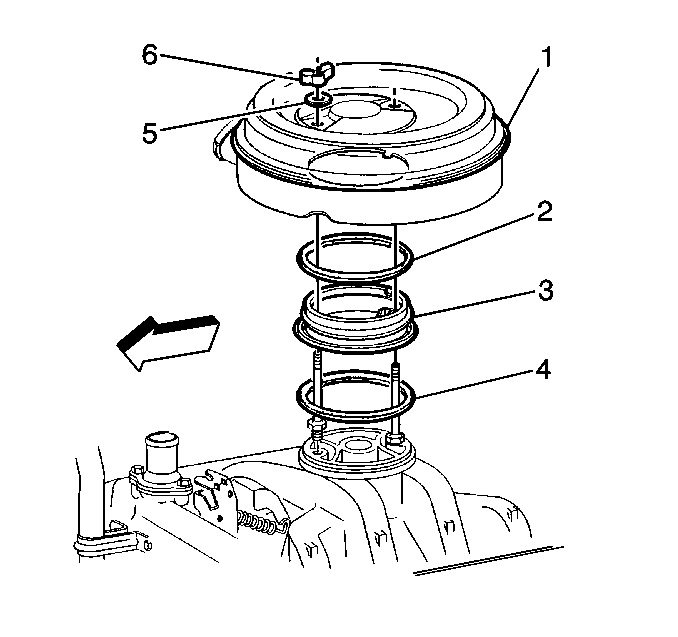 6
1
5
2
3
4