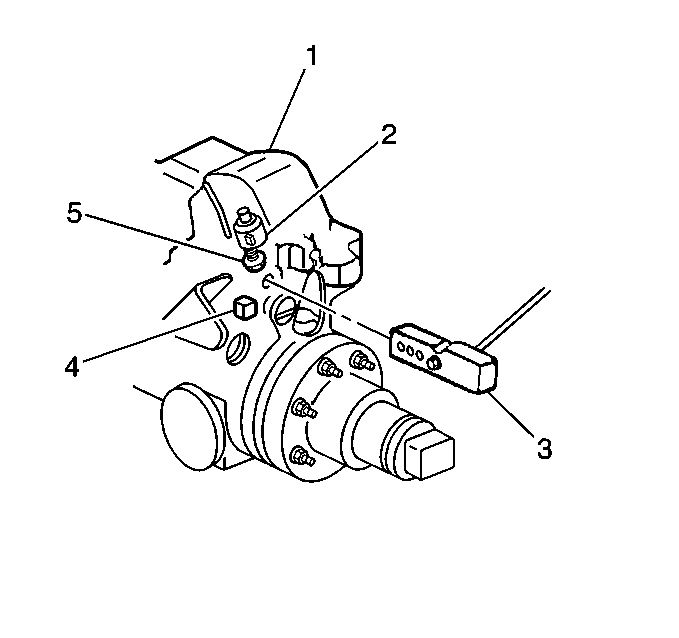 1
2
5
4
3