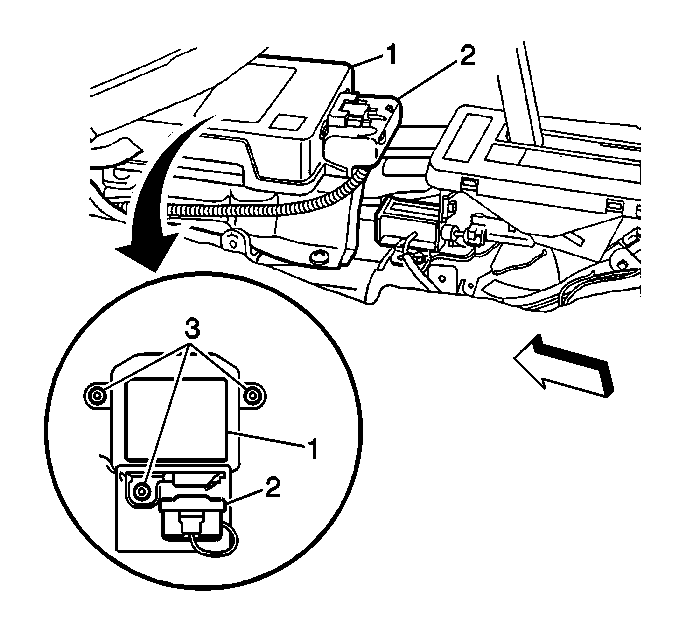 1
2
3
1
2