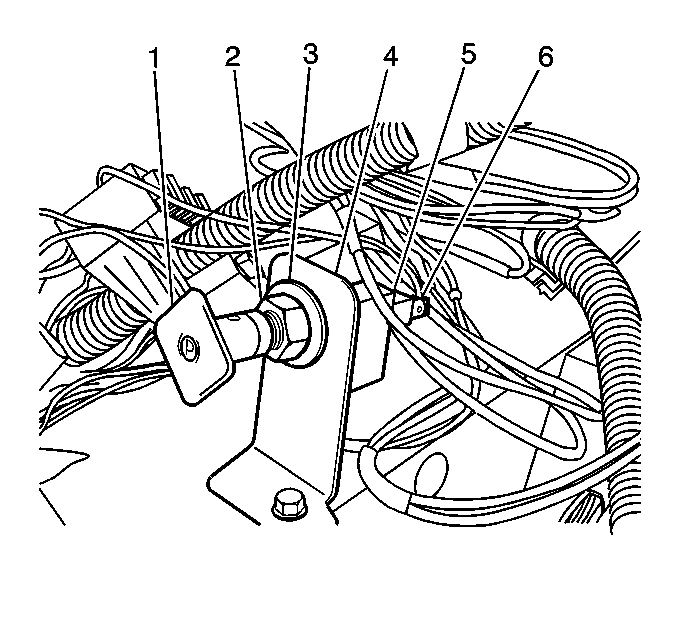 1
2
3
4
5
6
P