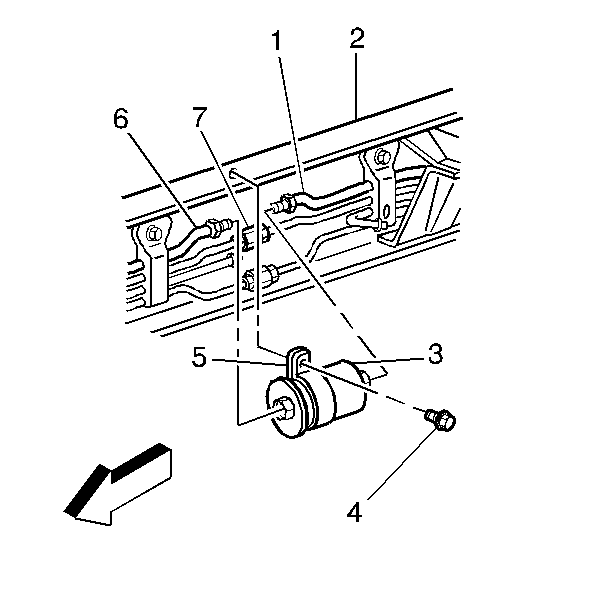 1
2
6
7
5
3
4