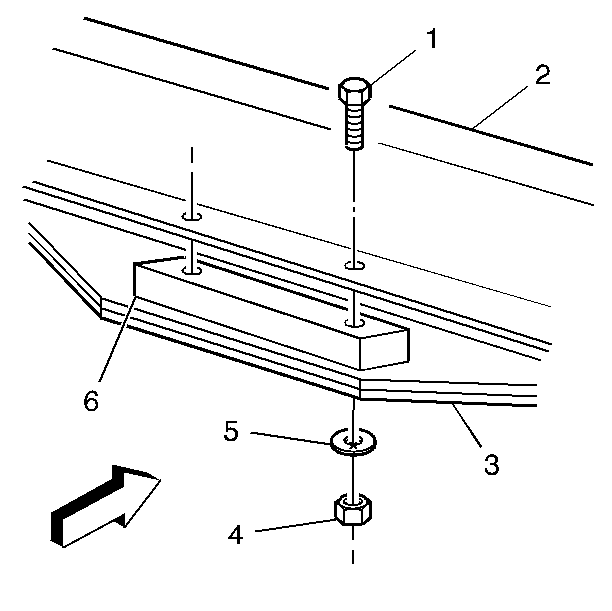 1
2
6
5
3
4