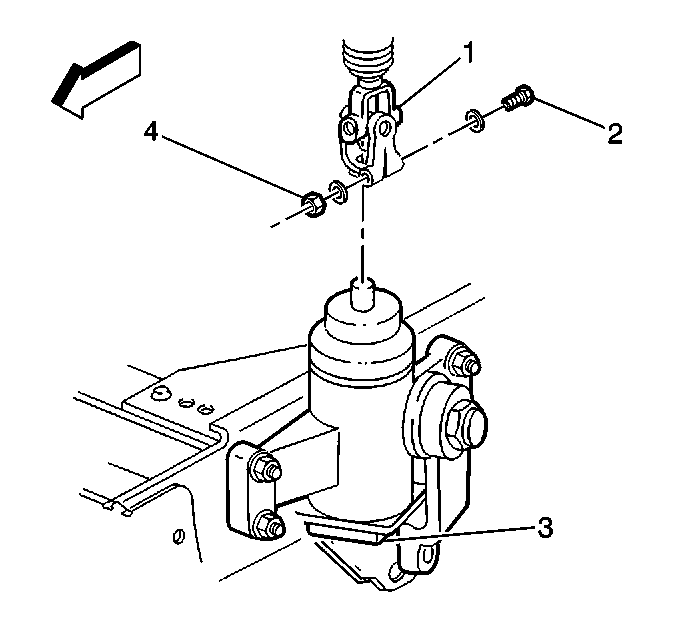 1
2
4
3