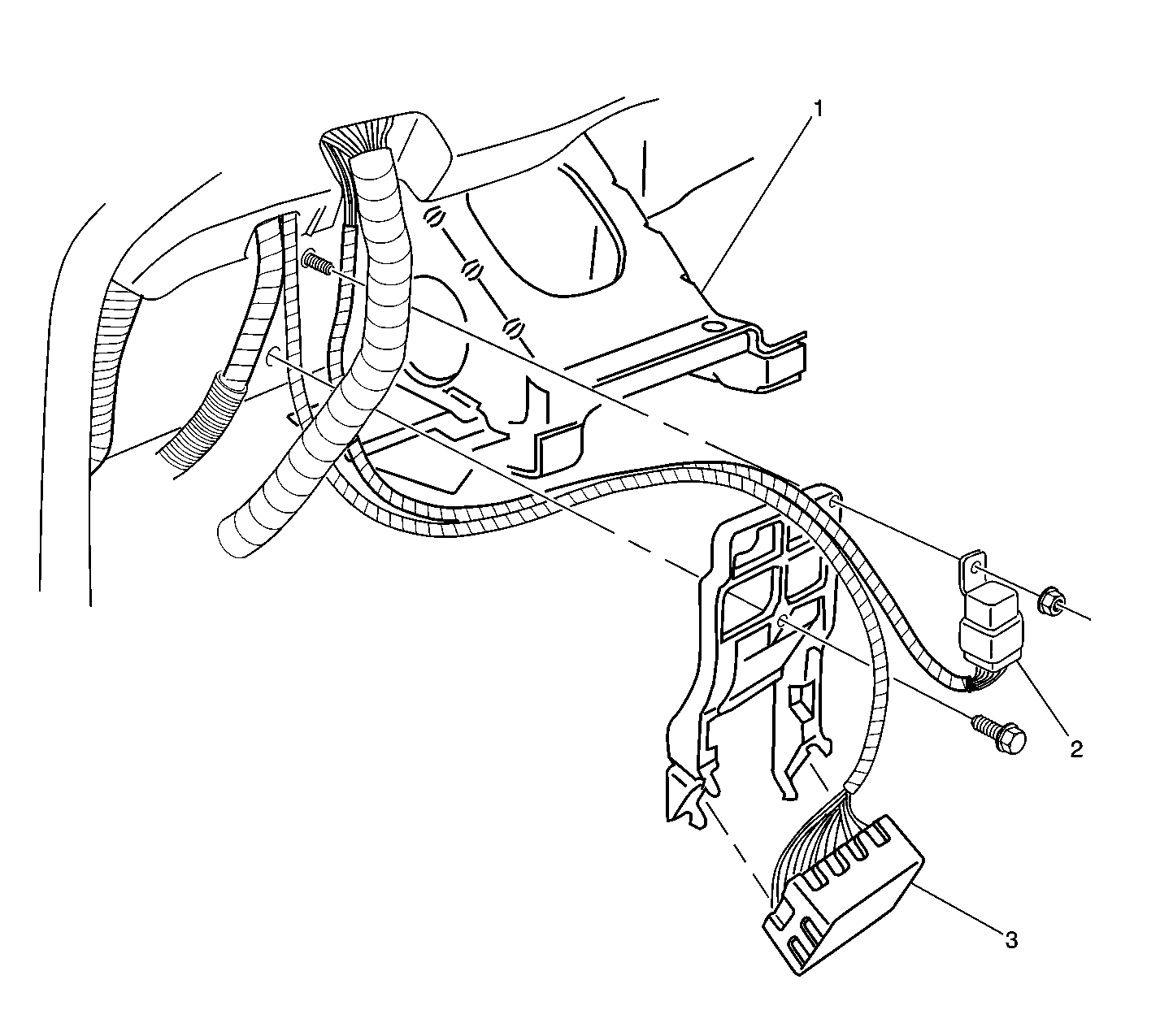 1
2
3