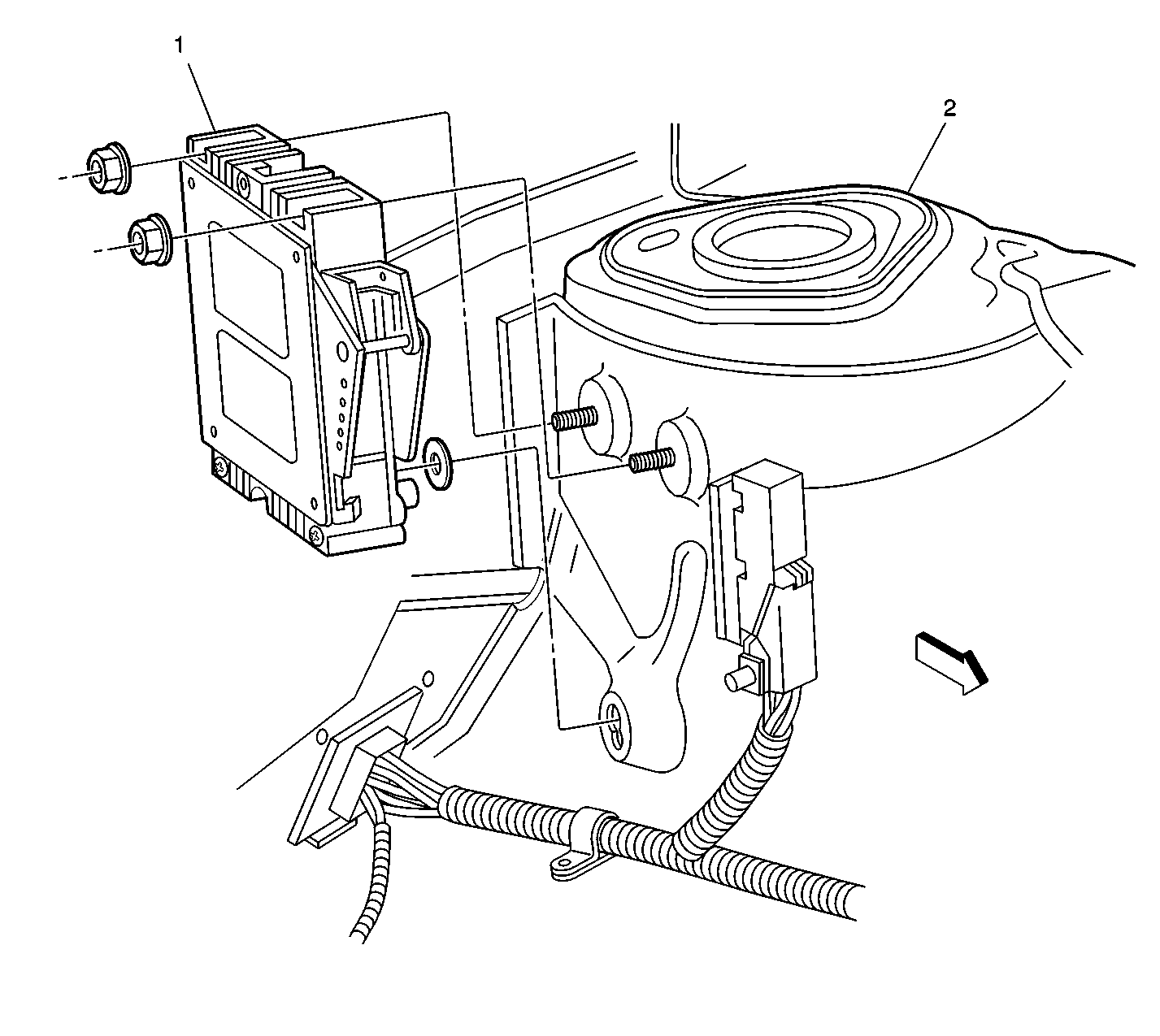 1

2