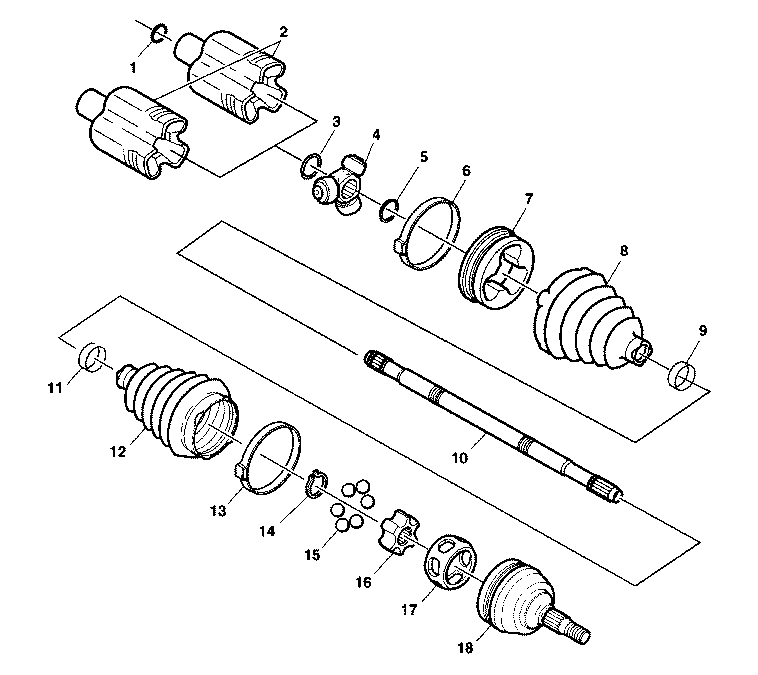 1
2
3
4
5
6
7
8
9
10
11
12
13
14
15
16
17
18