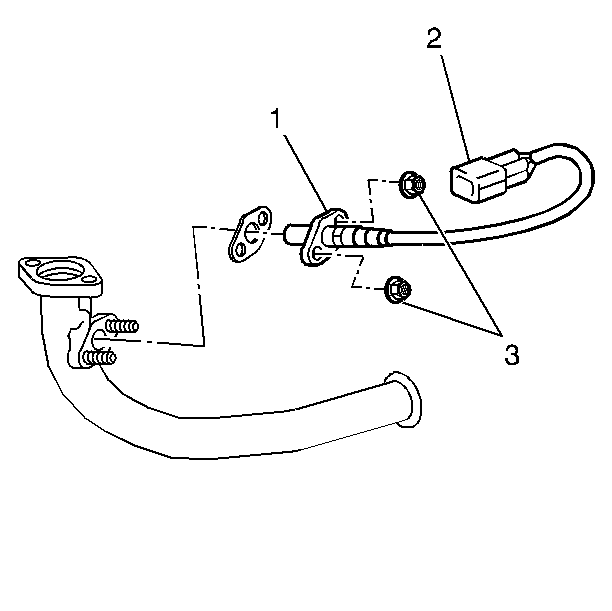 2
1
3