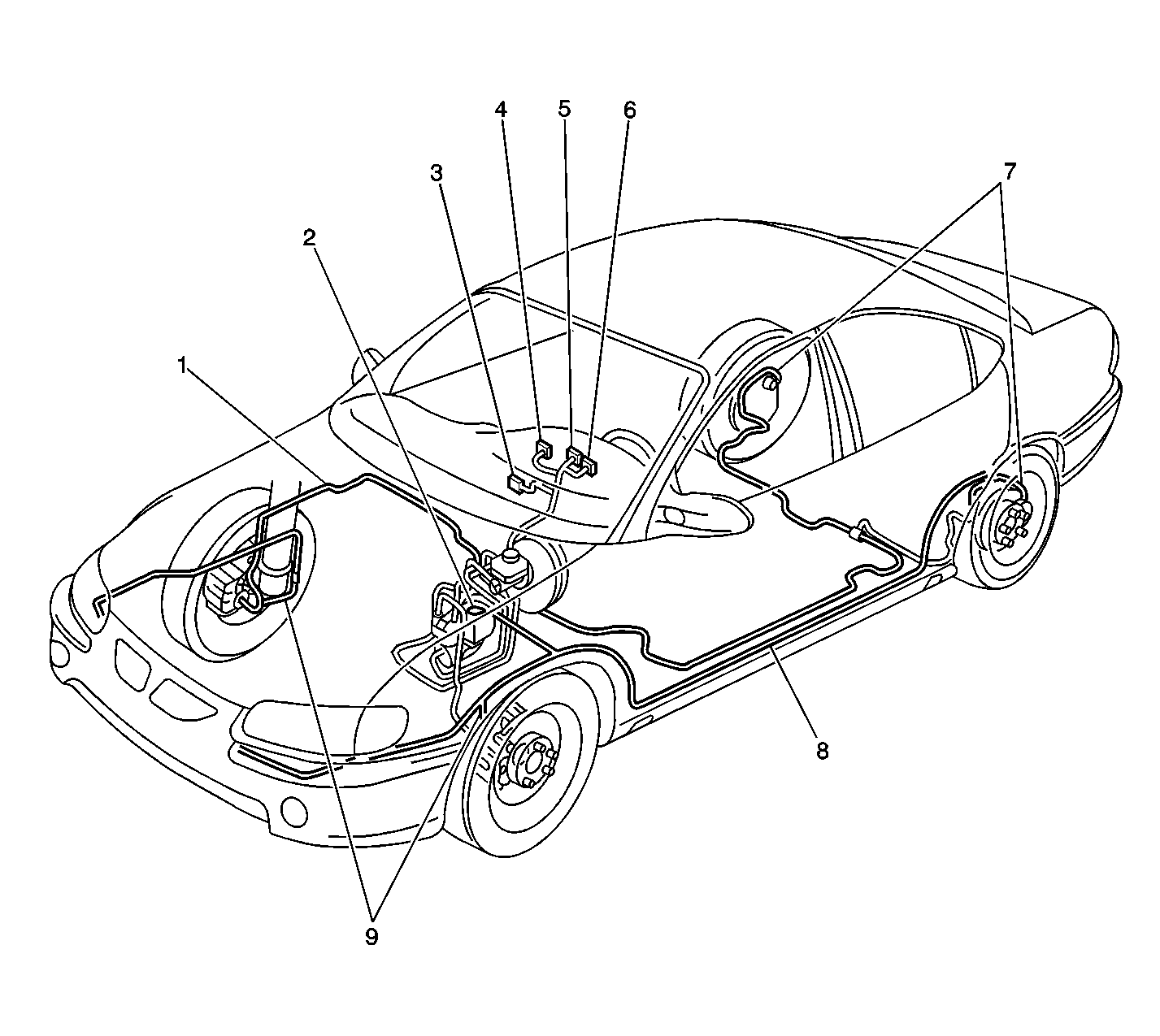 4
5
6
3
7
2
1
8
9