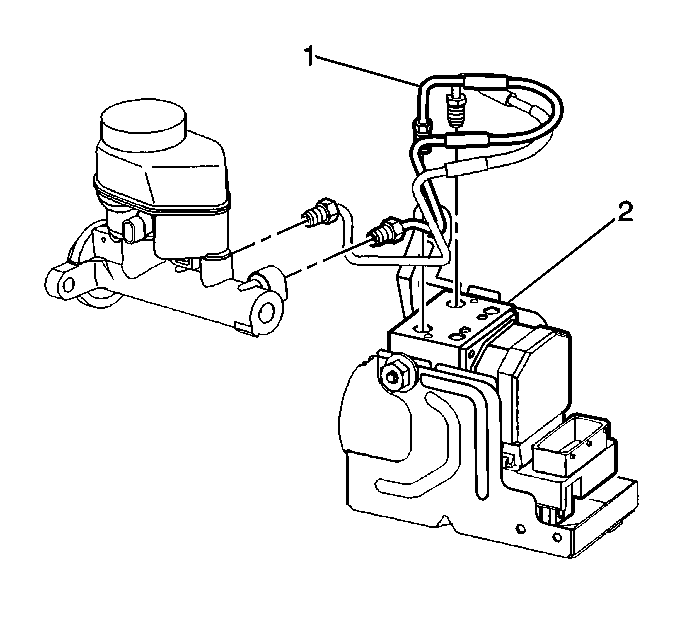 1
2