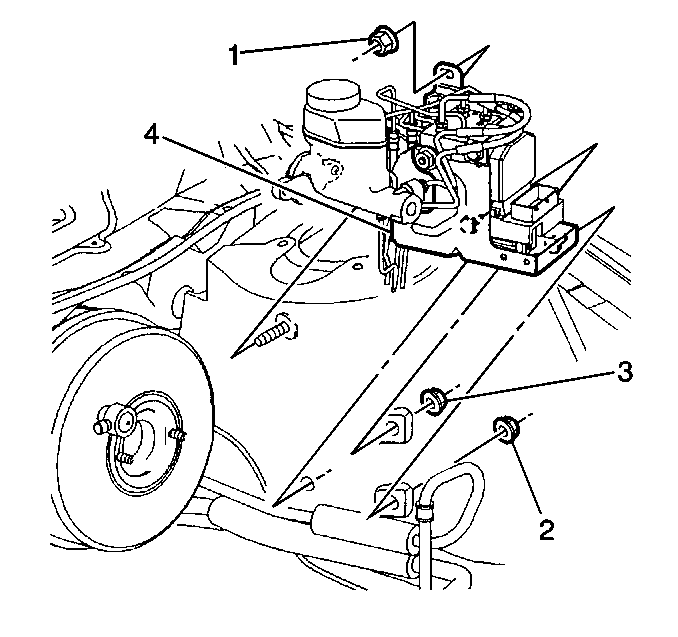 1
4
3
2