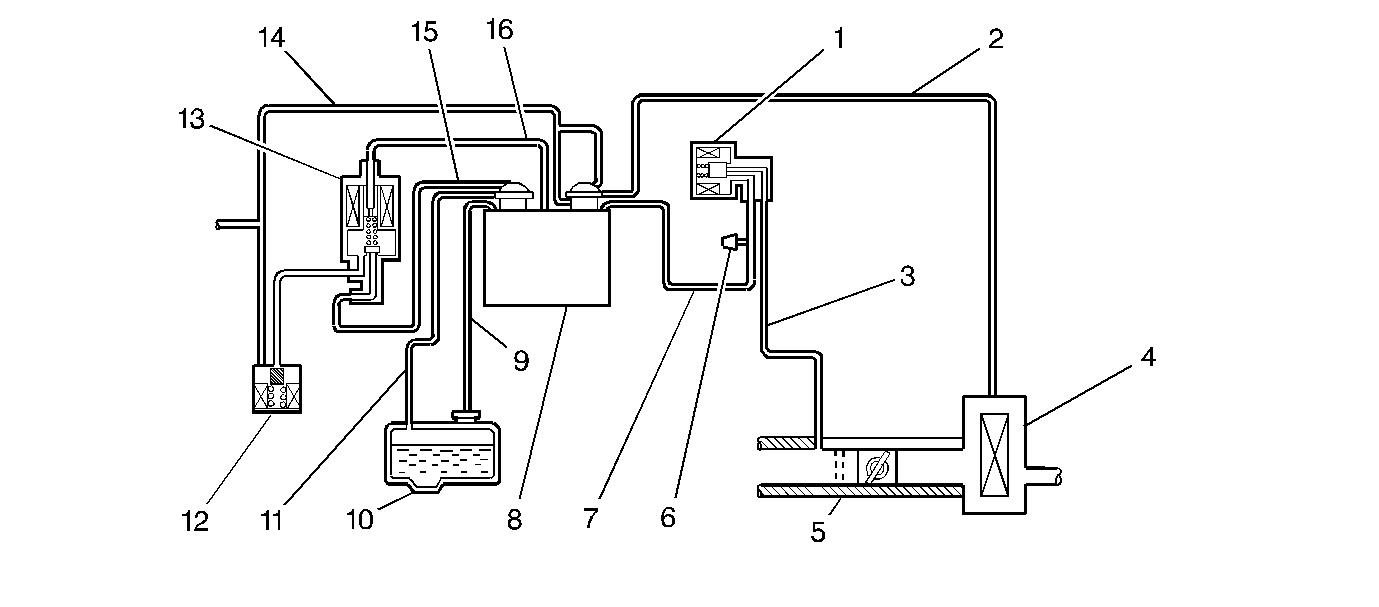 14
15
16
1
2
13
3
4
9
12
11
10
8
7
6
5