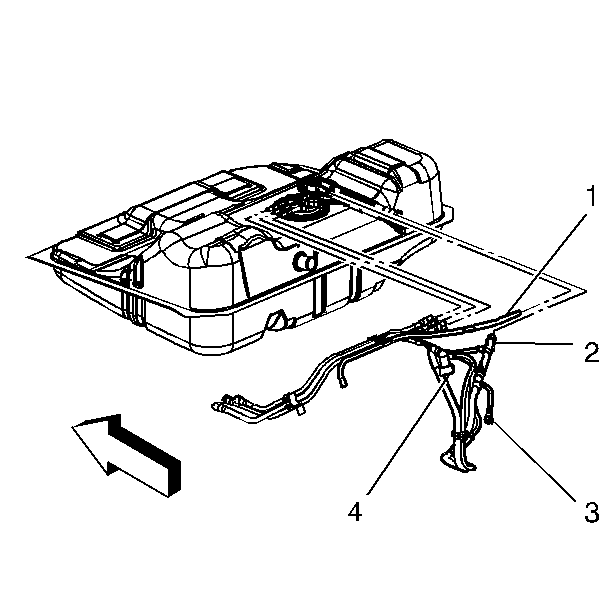 1
2
4
3