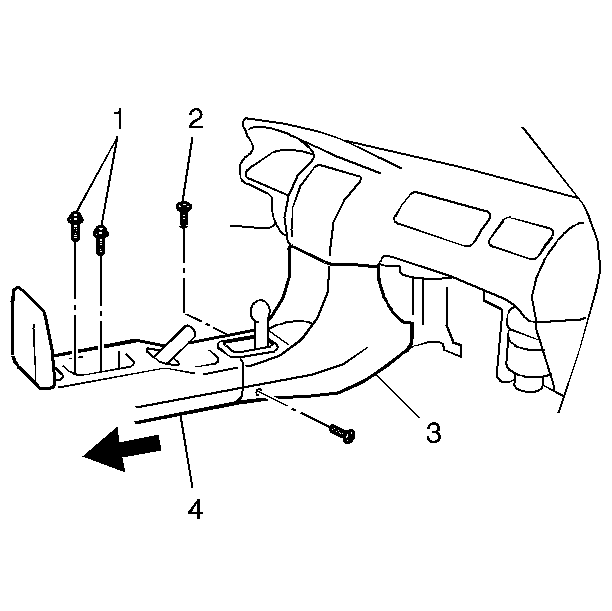 1
2
3
4